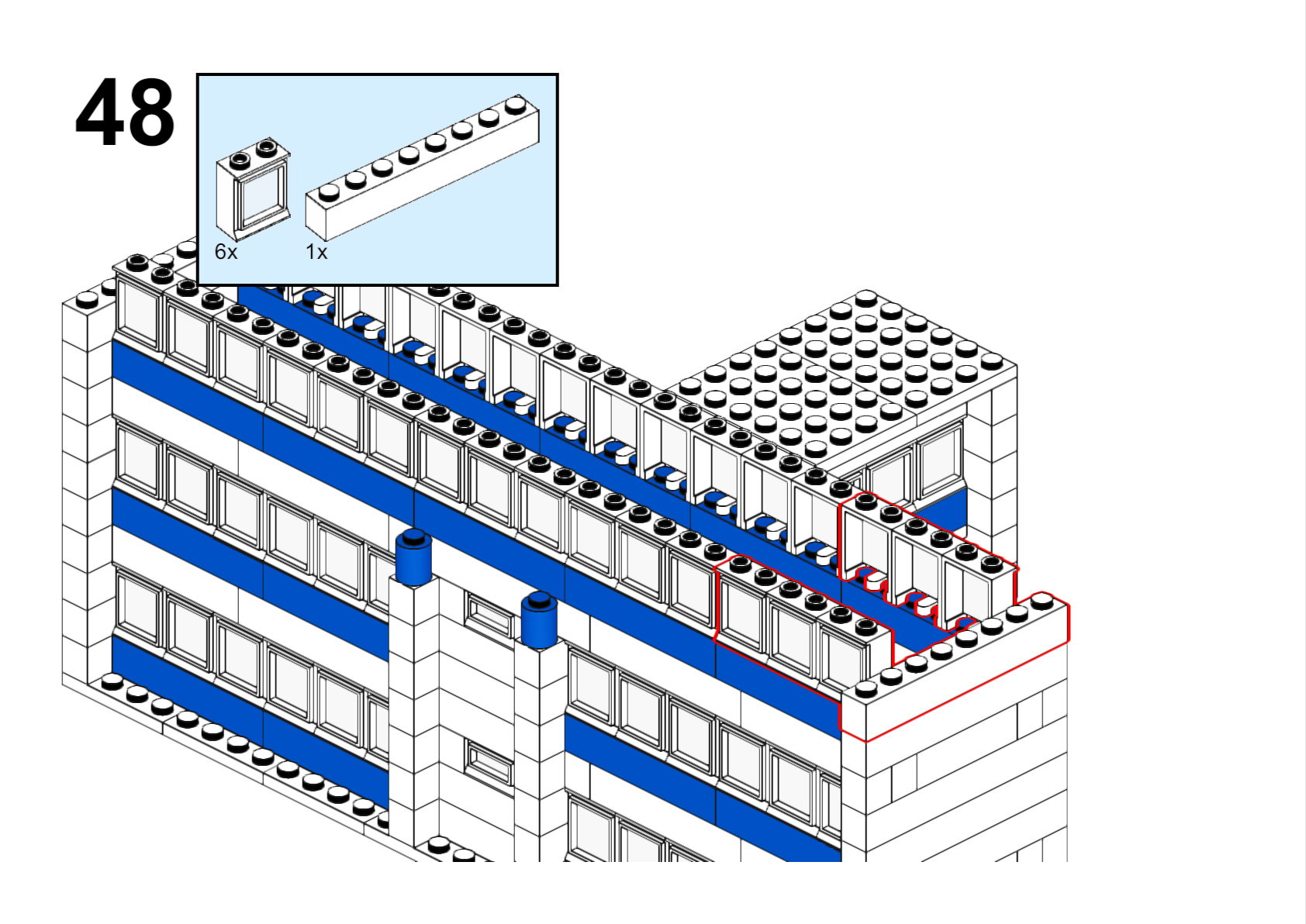 48

6x

1x