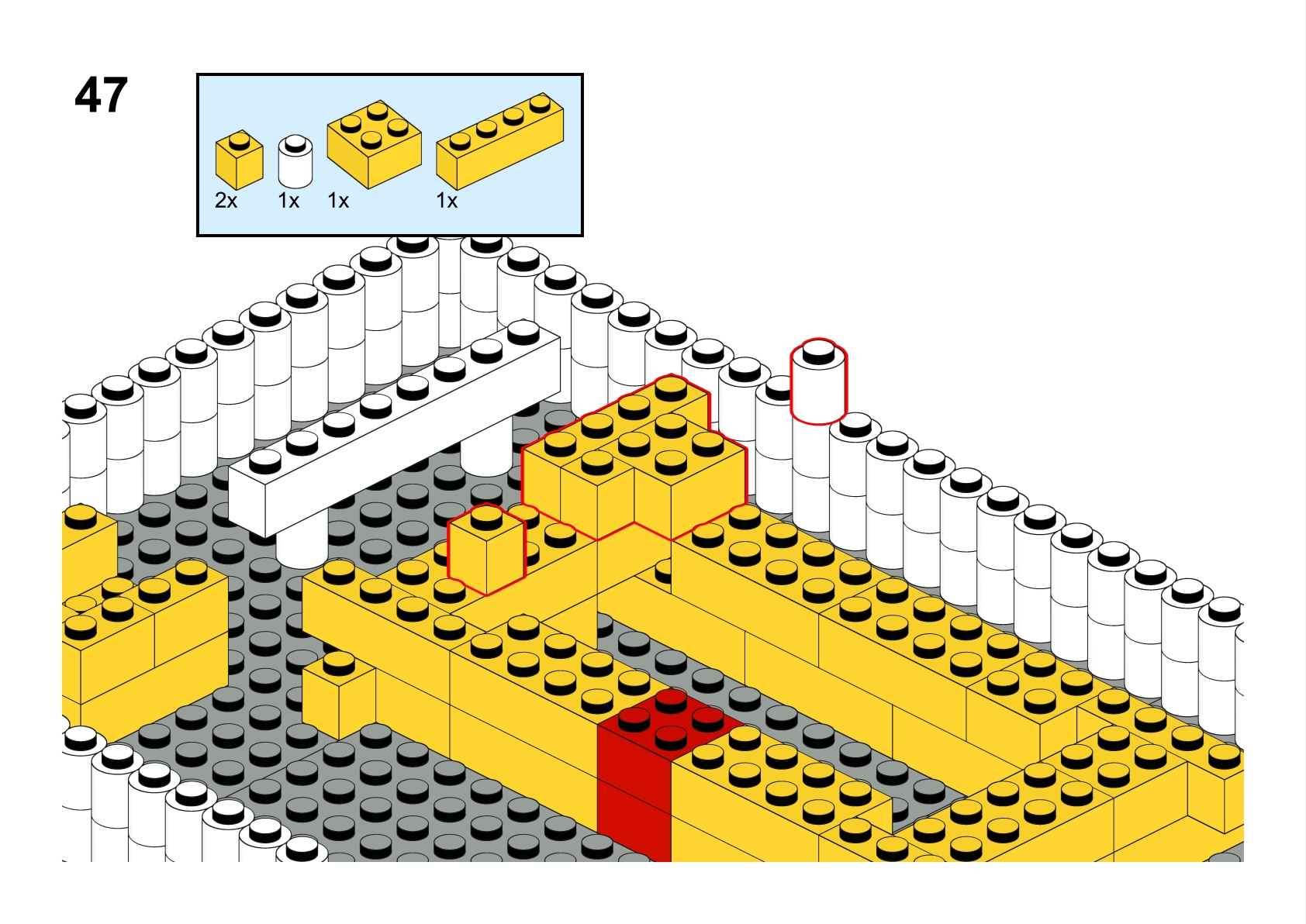 47

2x 1x 1x 1x