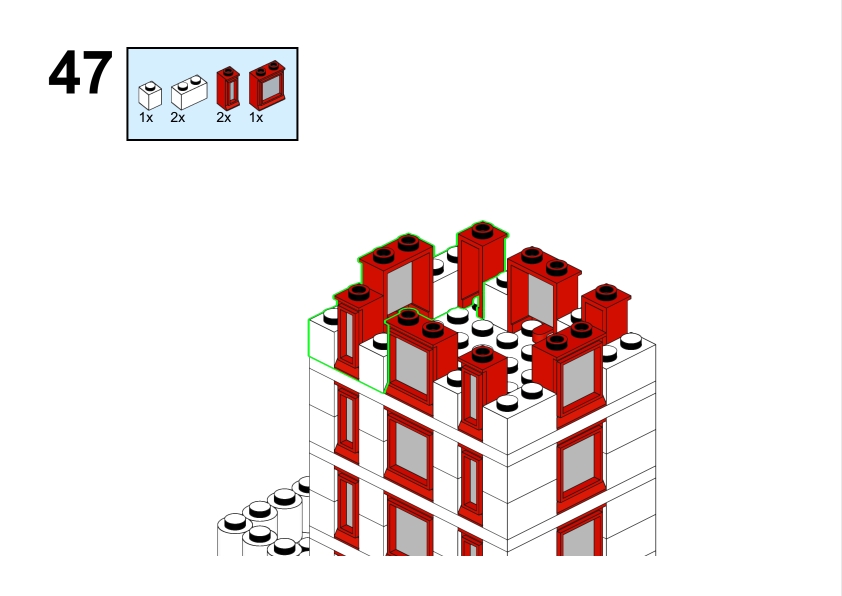 47

1x 2x 2x 1x