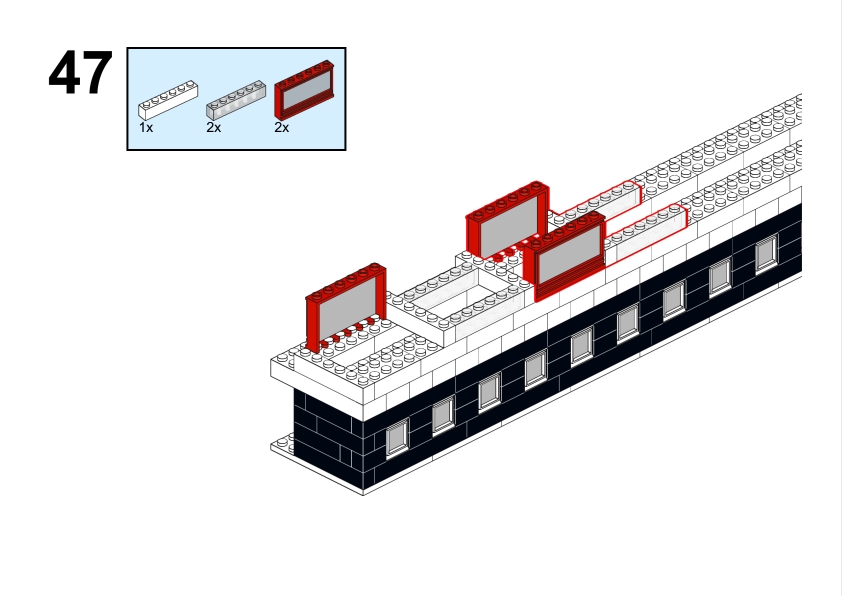 47

1x 2x 2x