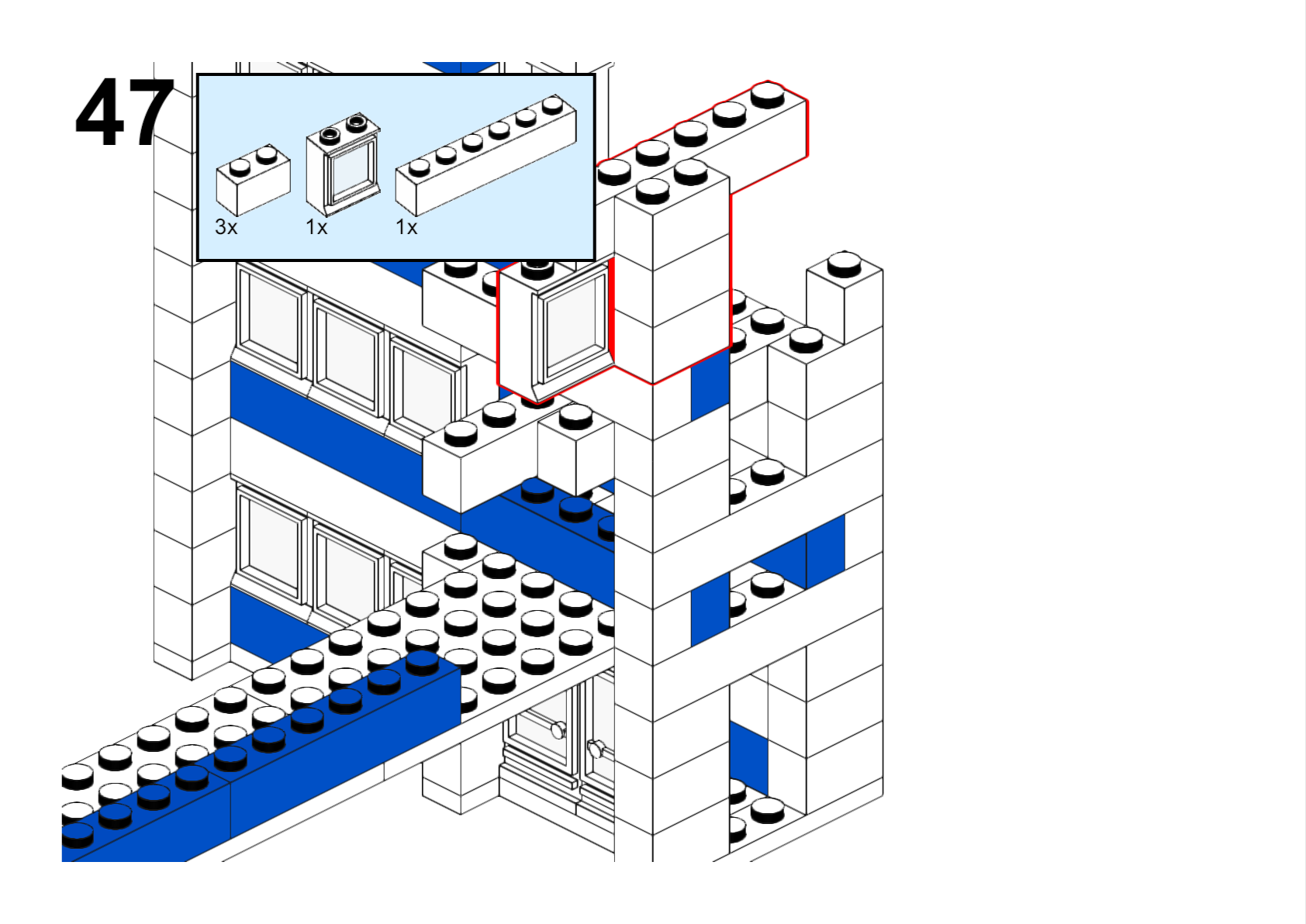 47

3x 1x 1x