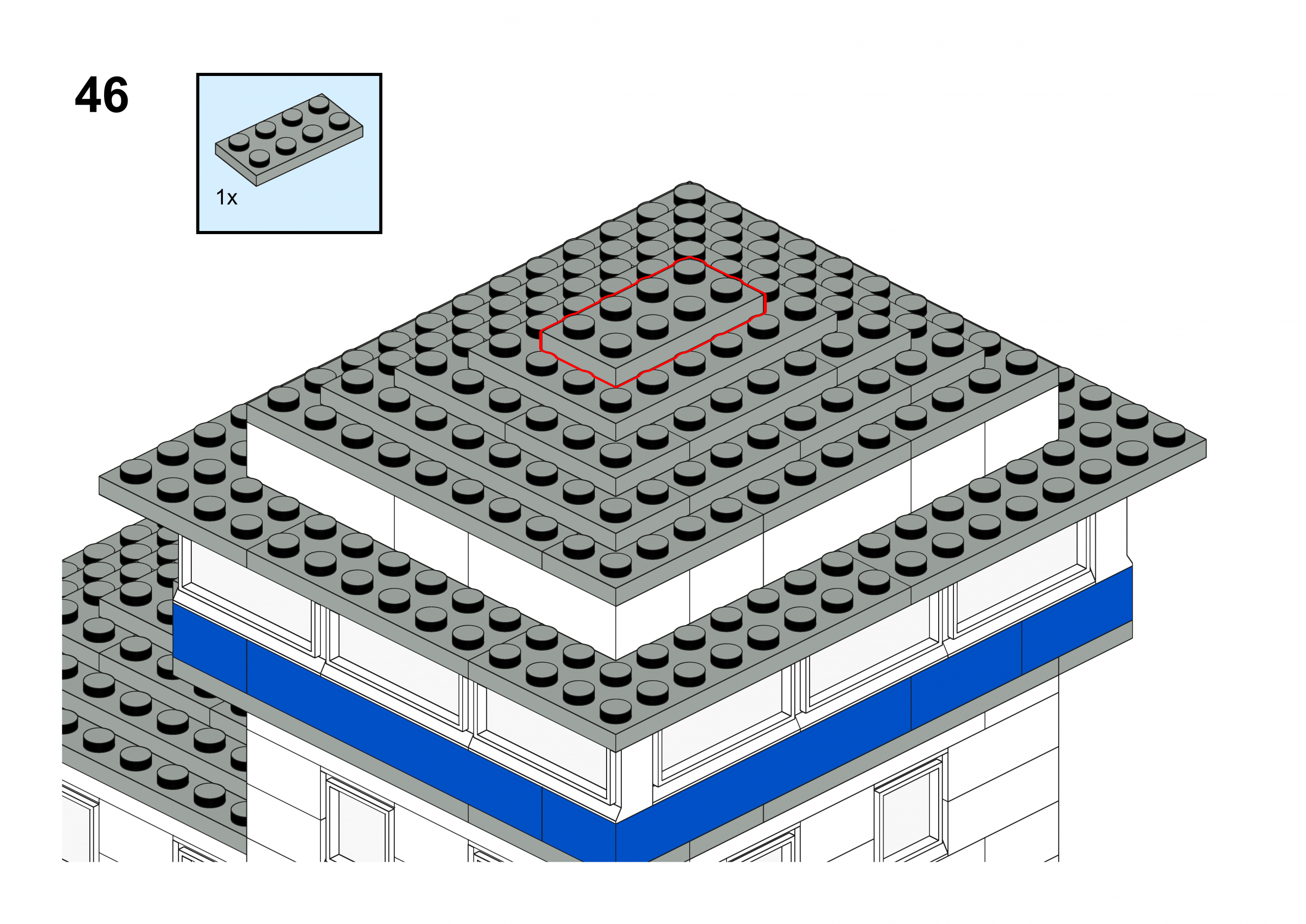 46

1x