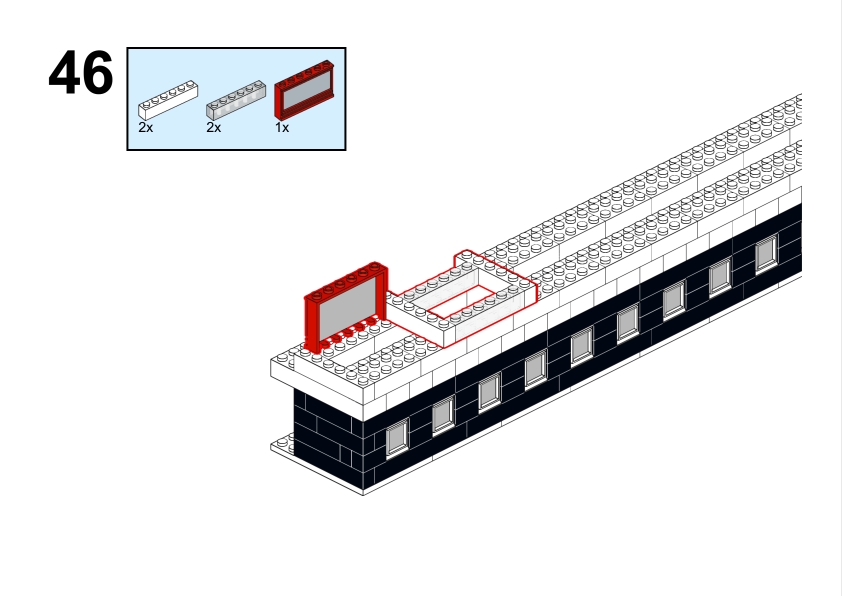 46

2x 2x 1x