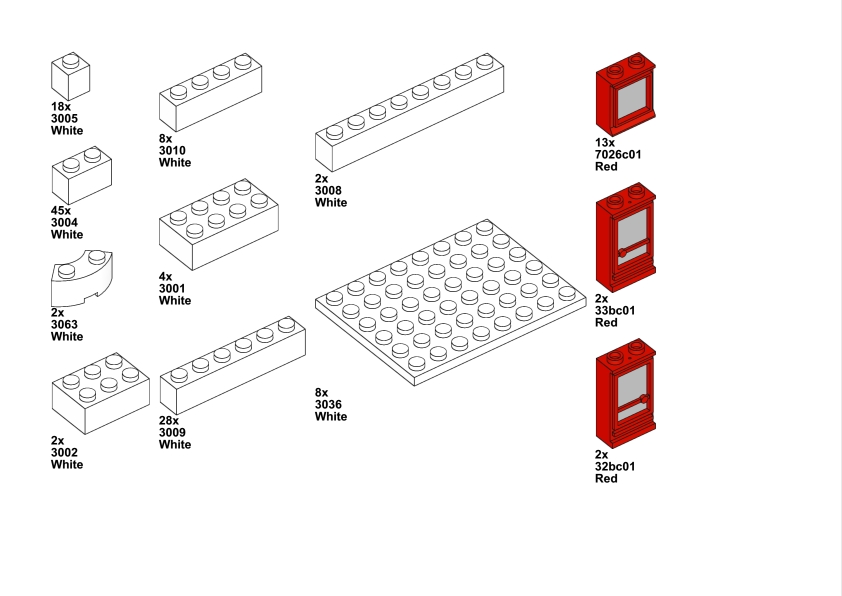 18x
3005
White

45x
3004
White

2x
3063
White

2x
3002
White

8x
3010
White

4x
3001
White

28x
3009
White

2x
3008
White

8x
3036
White

13x
7026c01
Red

2x
33bc01
Red

2x
32bc01
Red