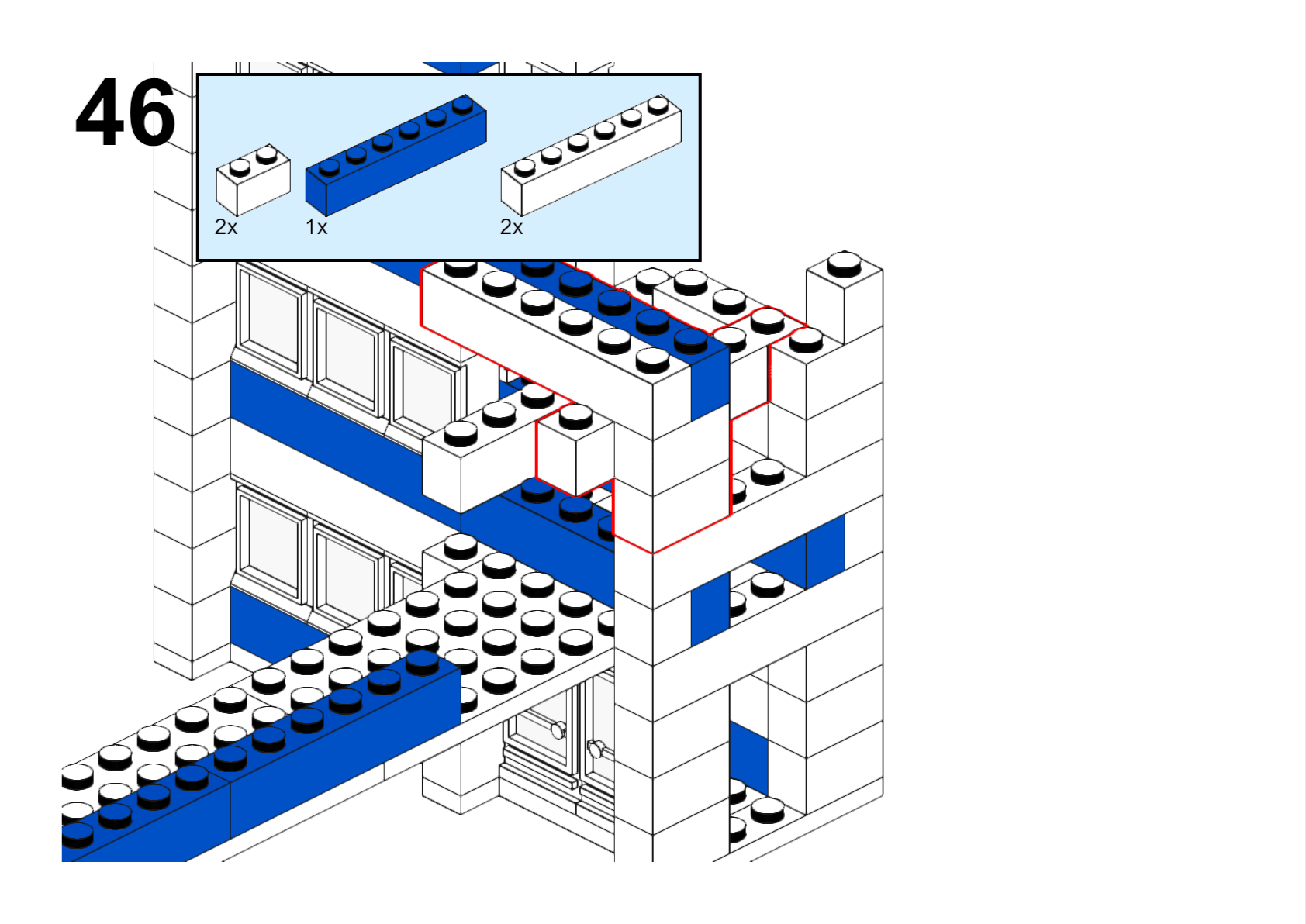 46

2x 1x 2x