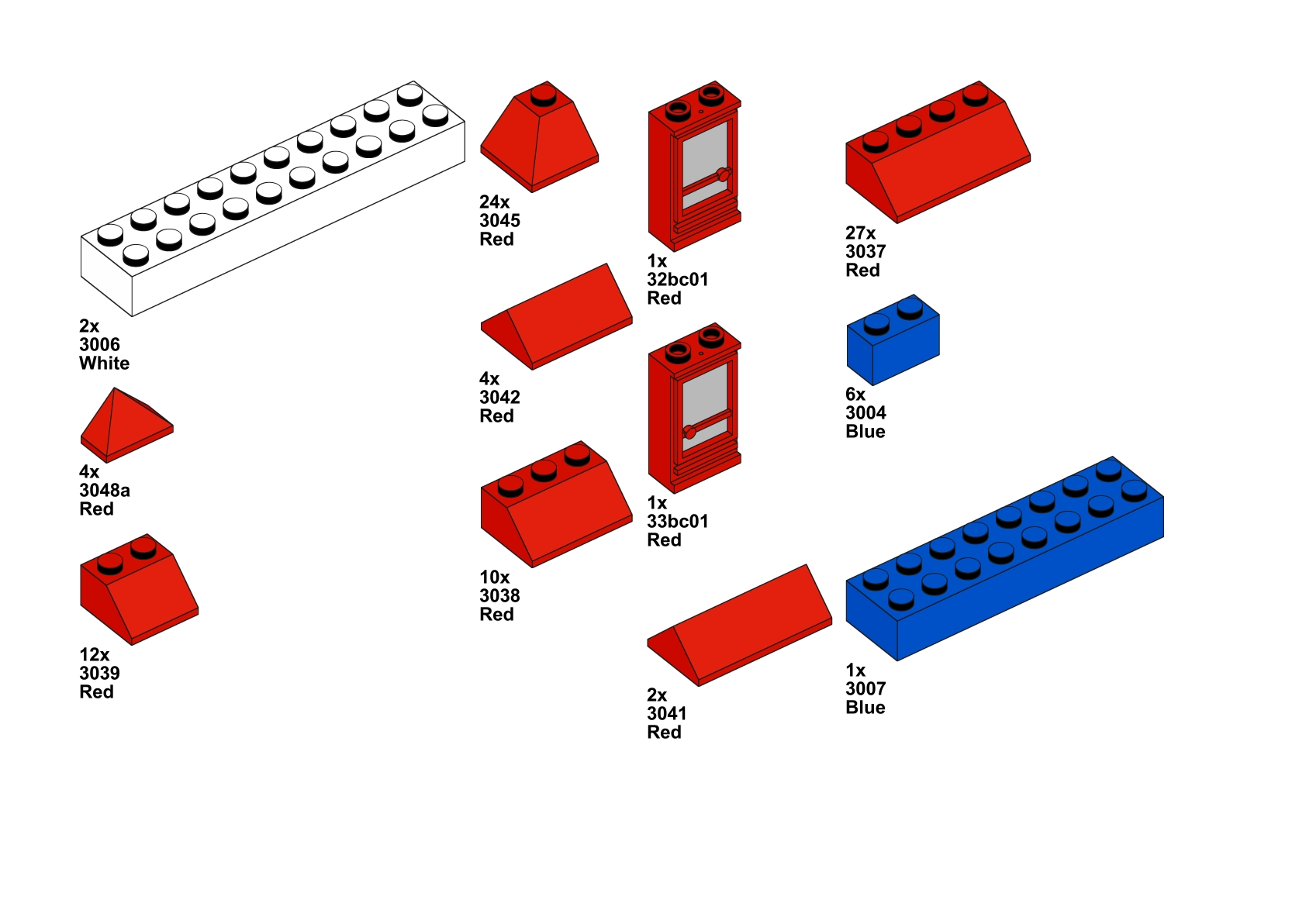 2x
3006
White

4x
3048a
Red

12x
3039
Red

24x
3045
Red

4x
3042
Red

10x
3038
Red

1x
32bc01
Red

1x
33bc01
Red

2x
3041
Red

27x
3037
Red

6x
3004
Blue

1x
3007
Blue