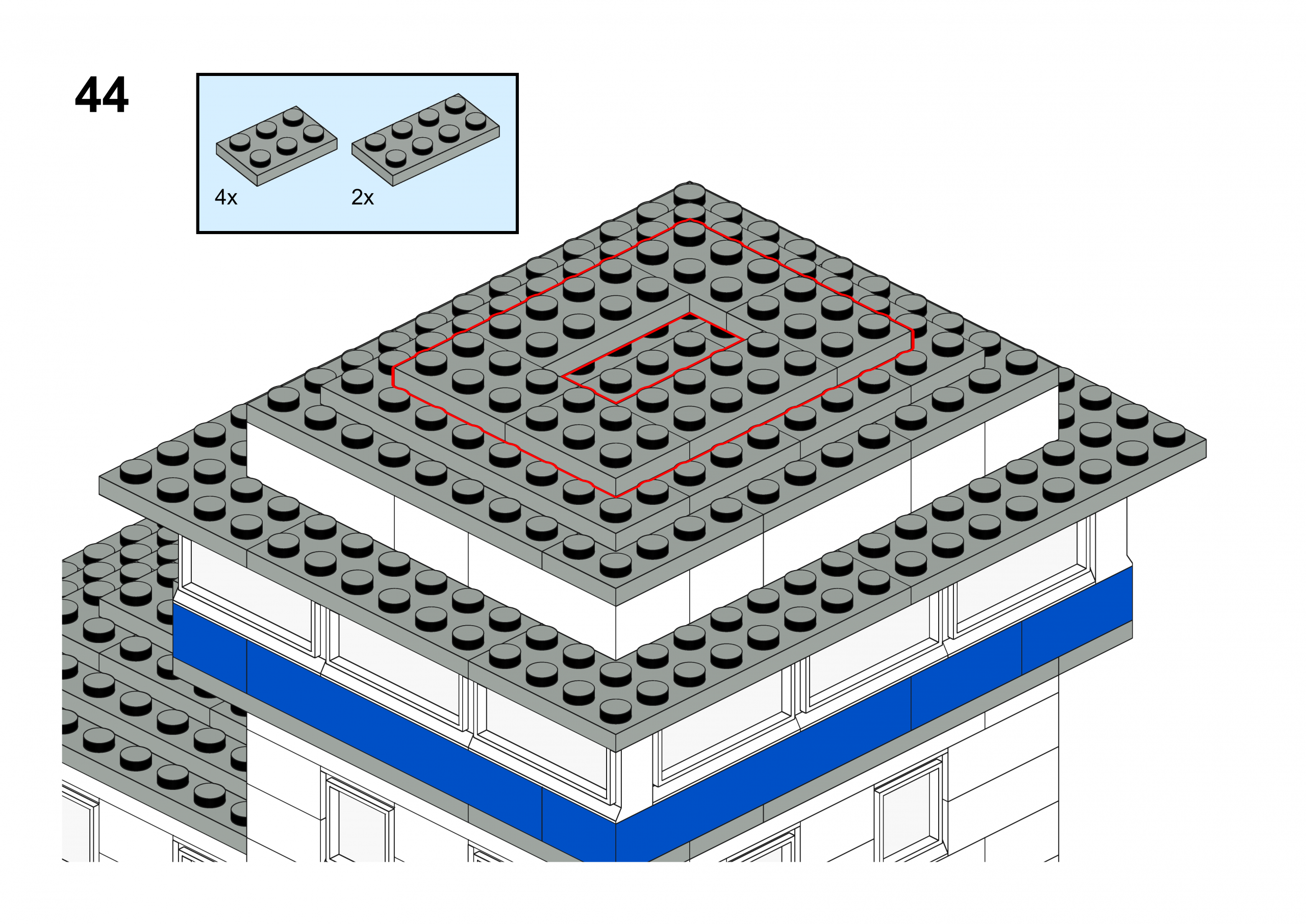 44

4x

2x