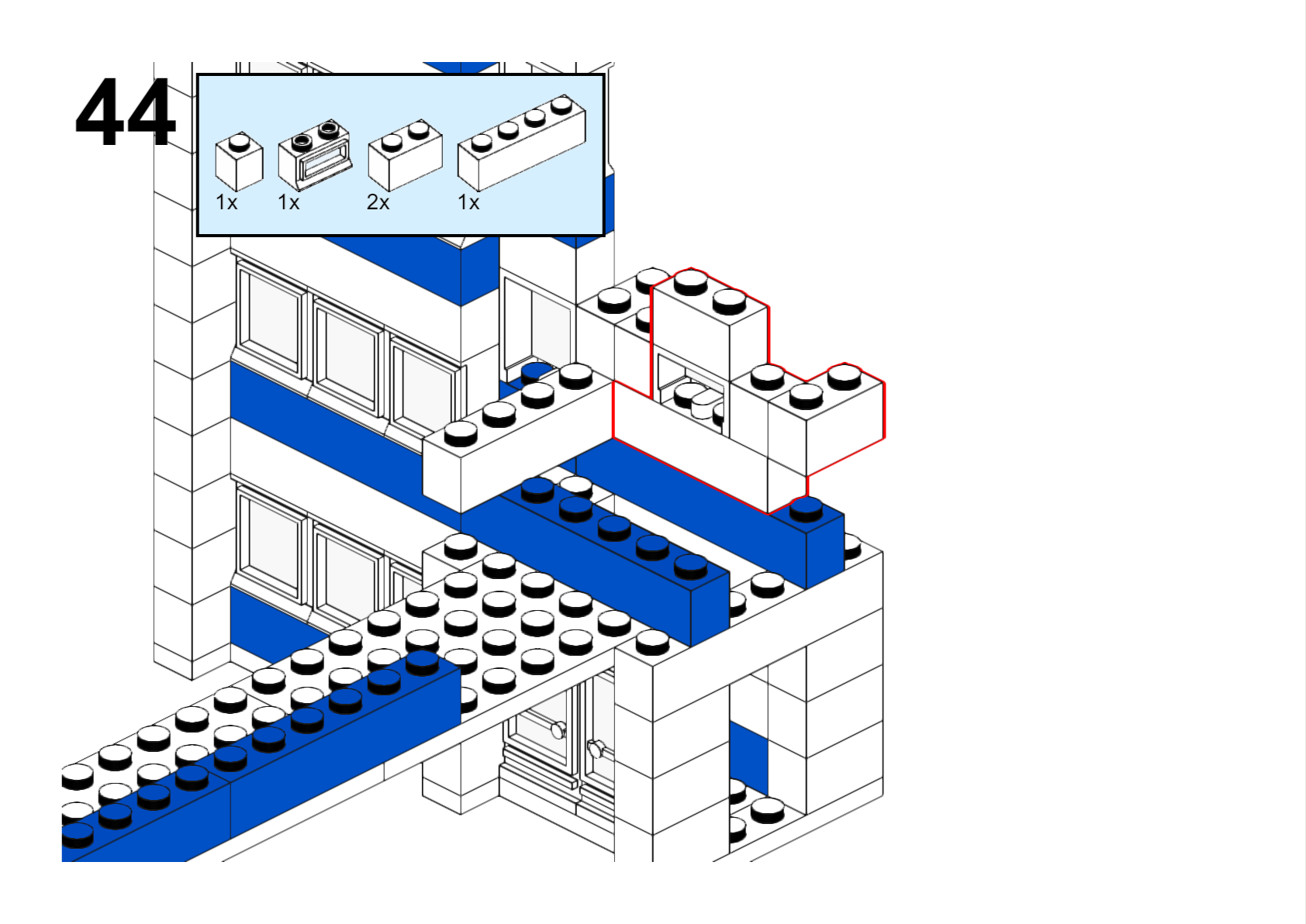 44

1x 1x 2x 1x