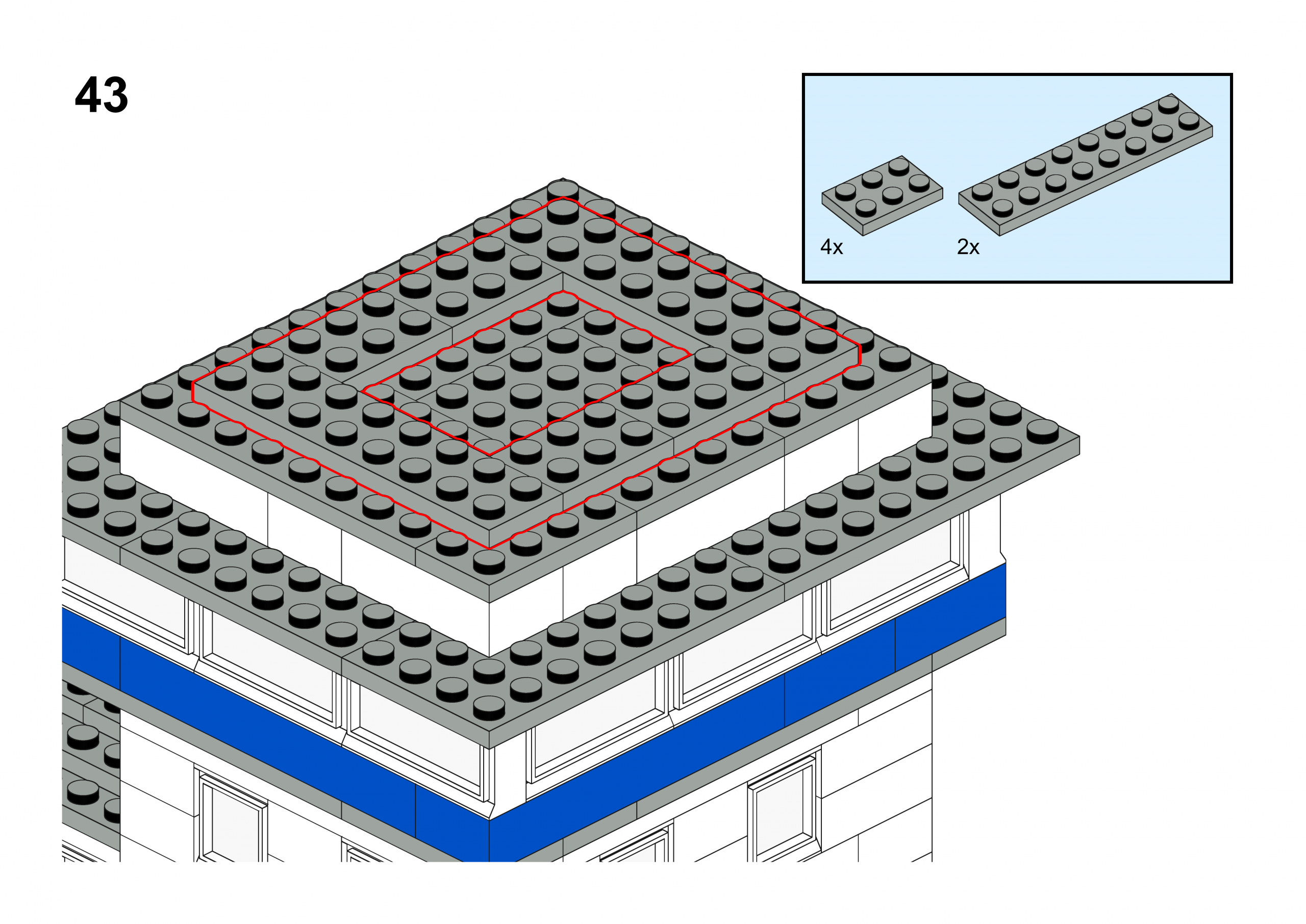 43

4x

2x