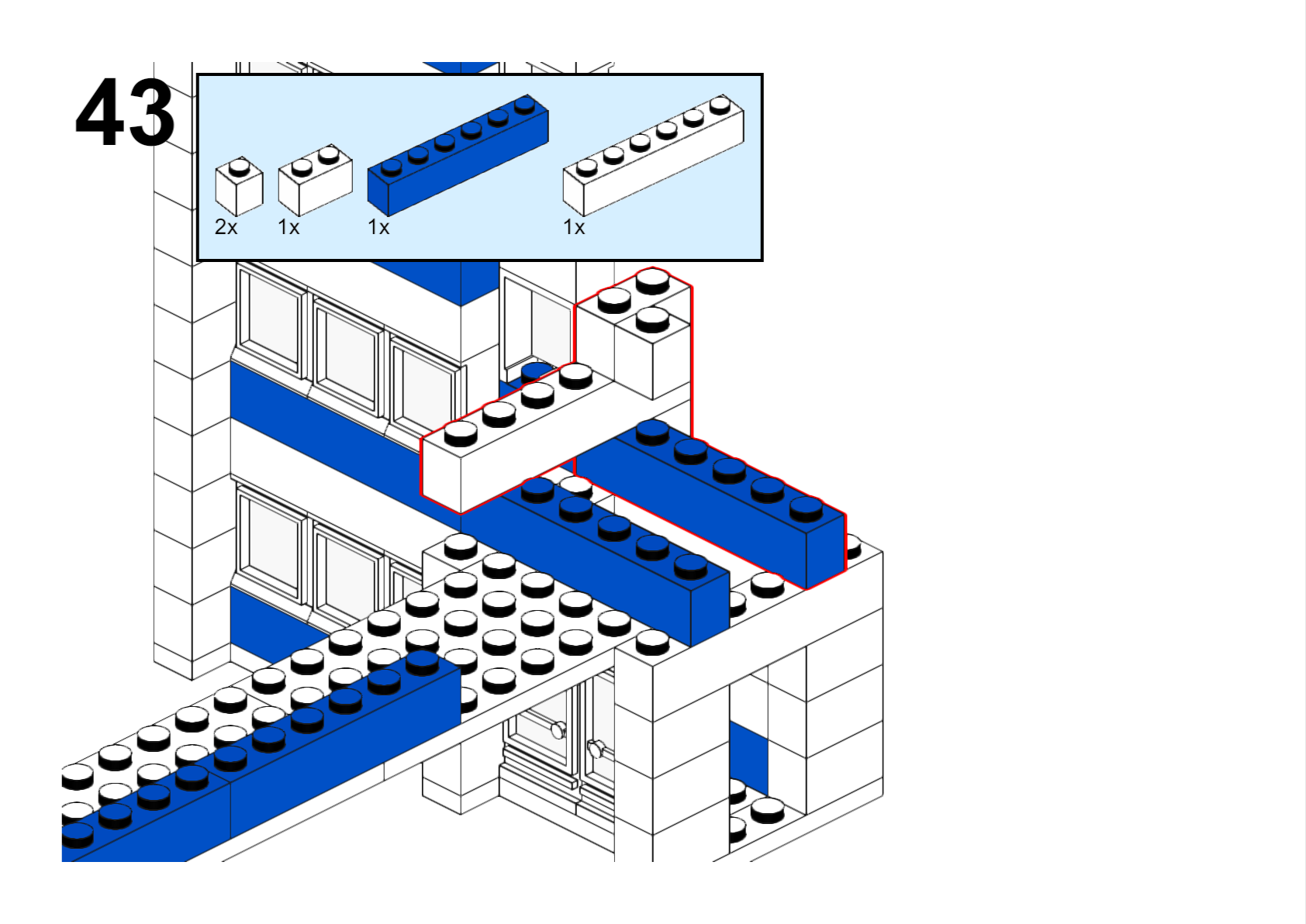 43

2x 1x 1x 1x