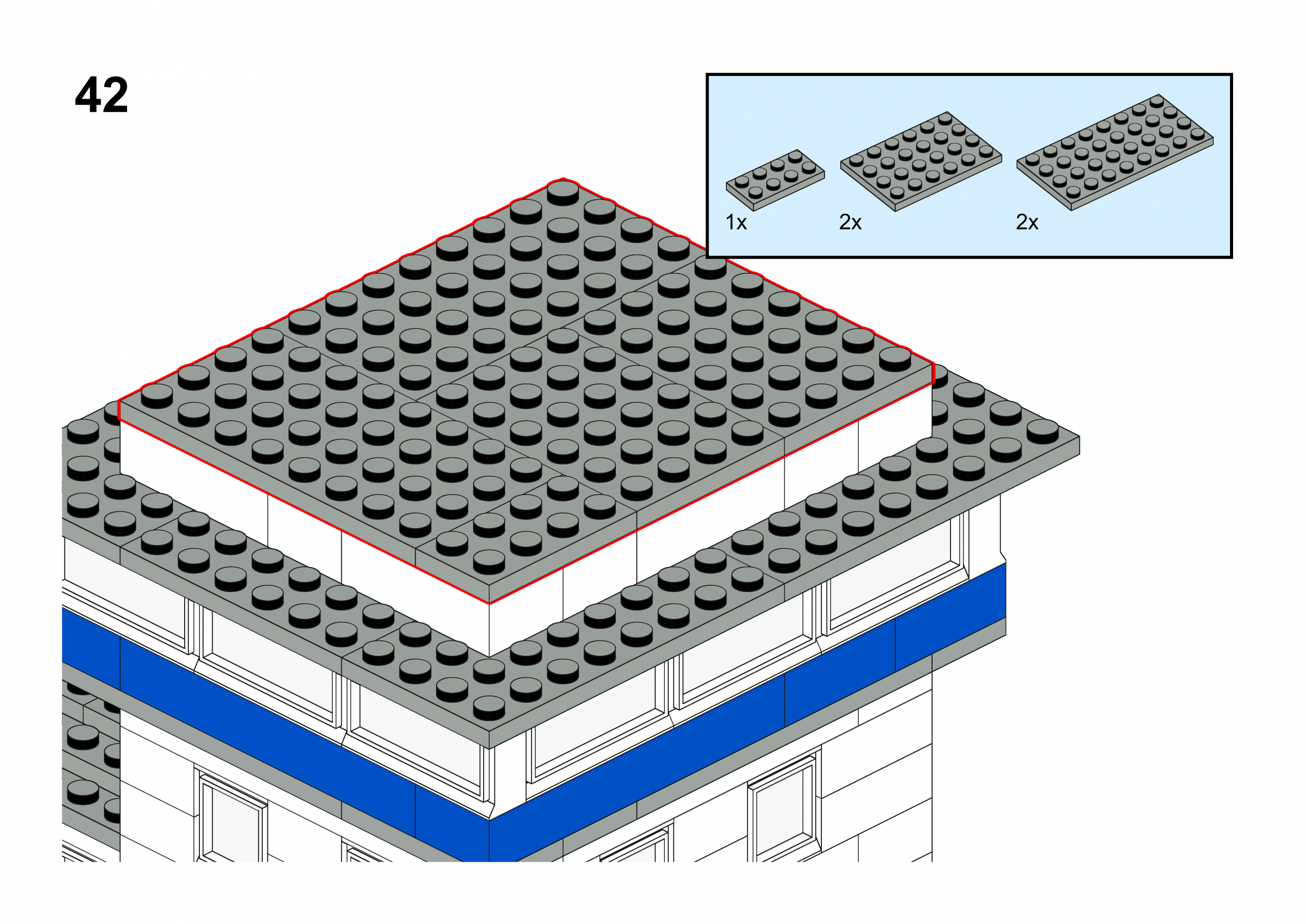 42

1x

2x

2x