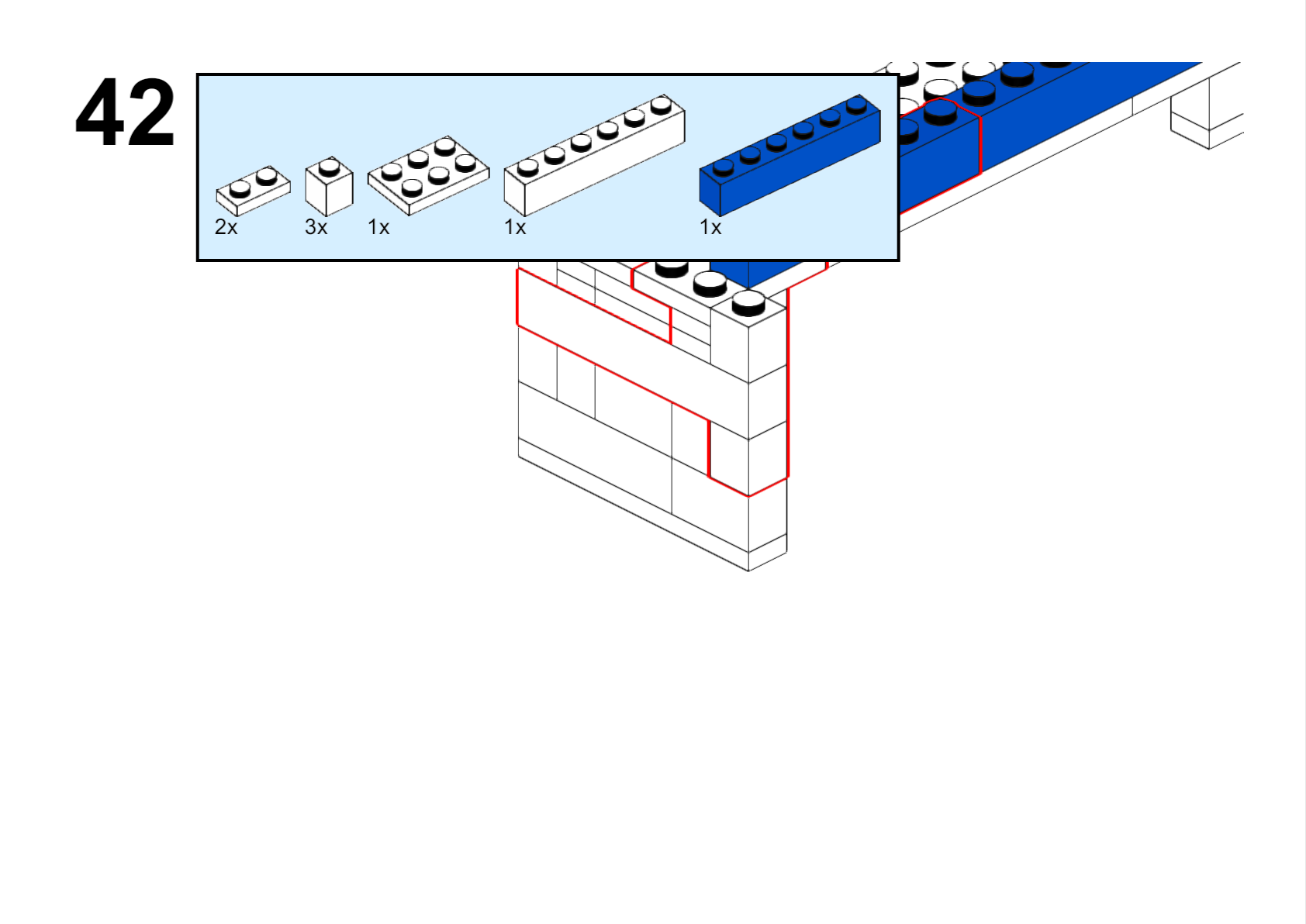 42

2x 3x 1x 1x 1x