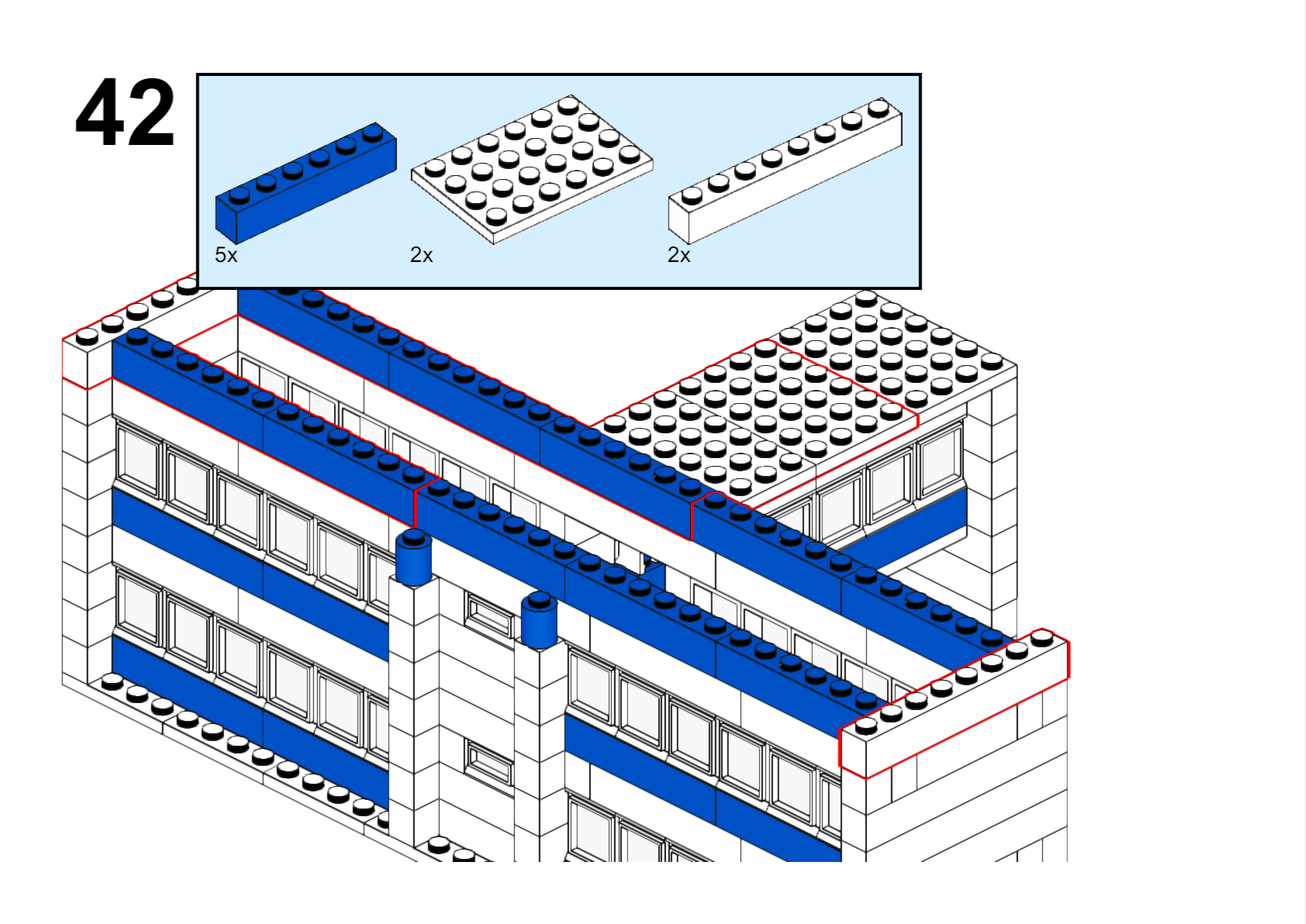 42

5x

2x

2x