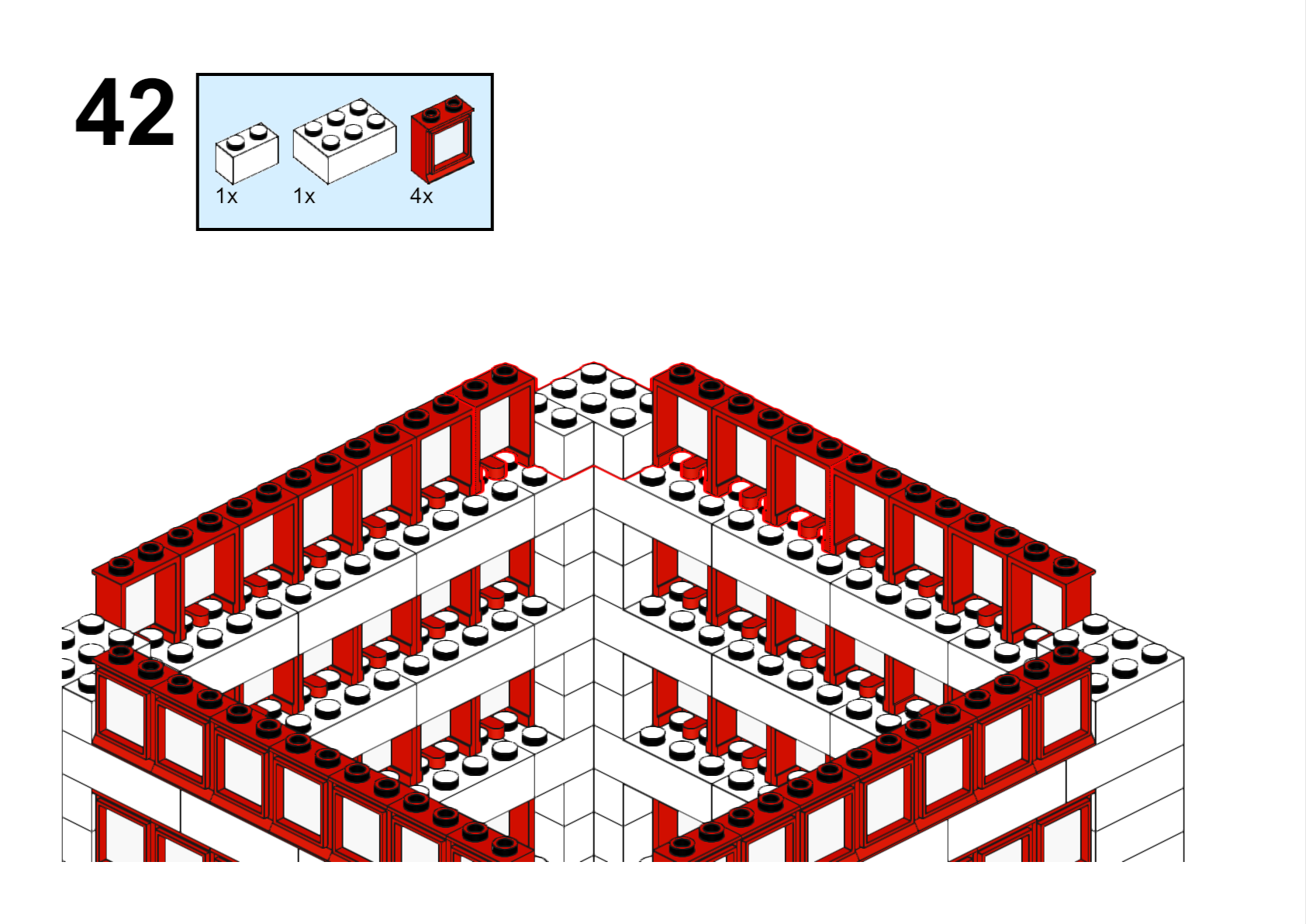 42

1x 1x 4x