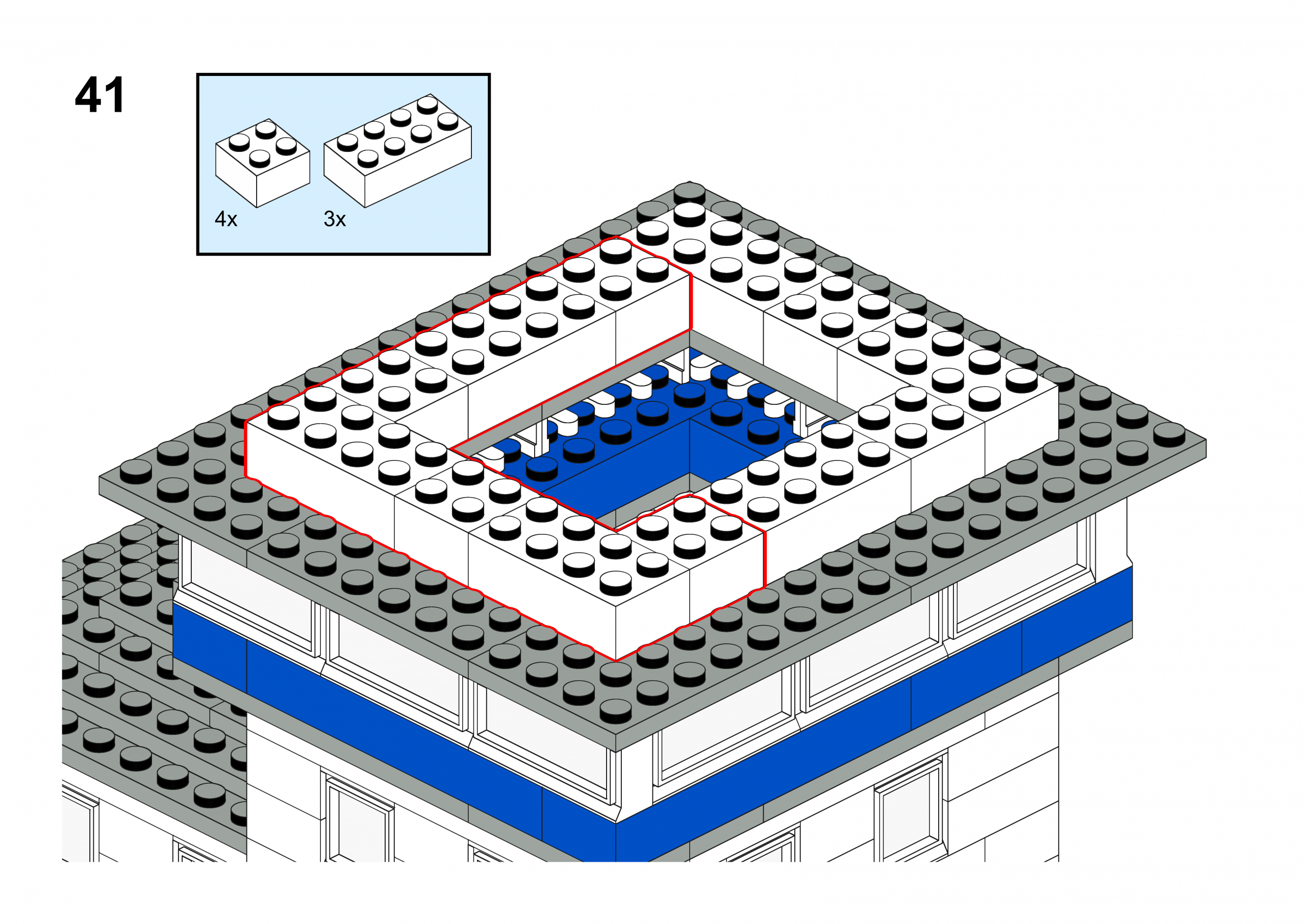 41

4x

3x