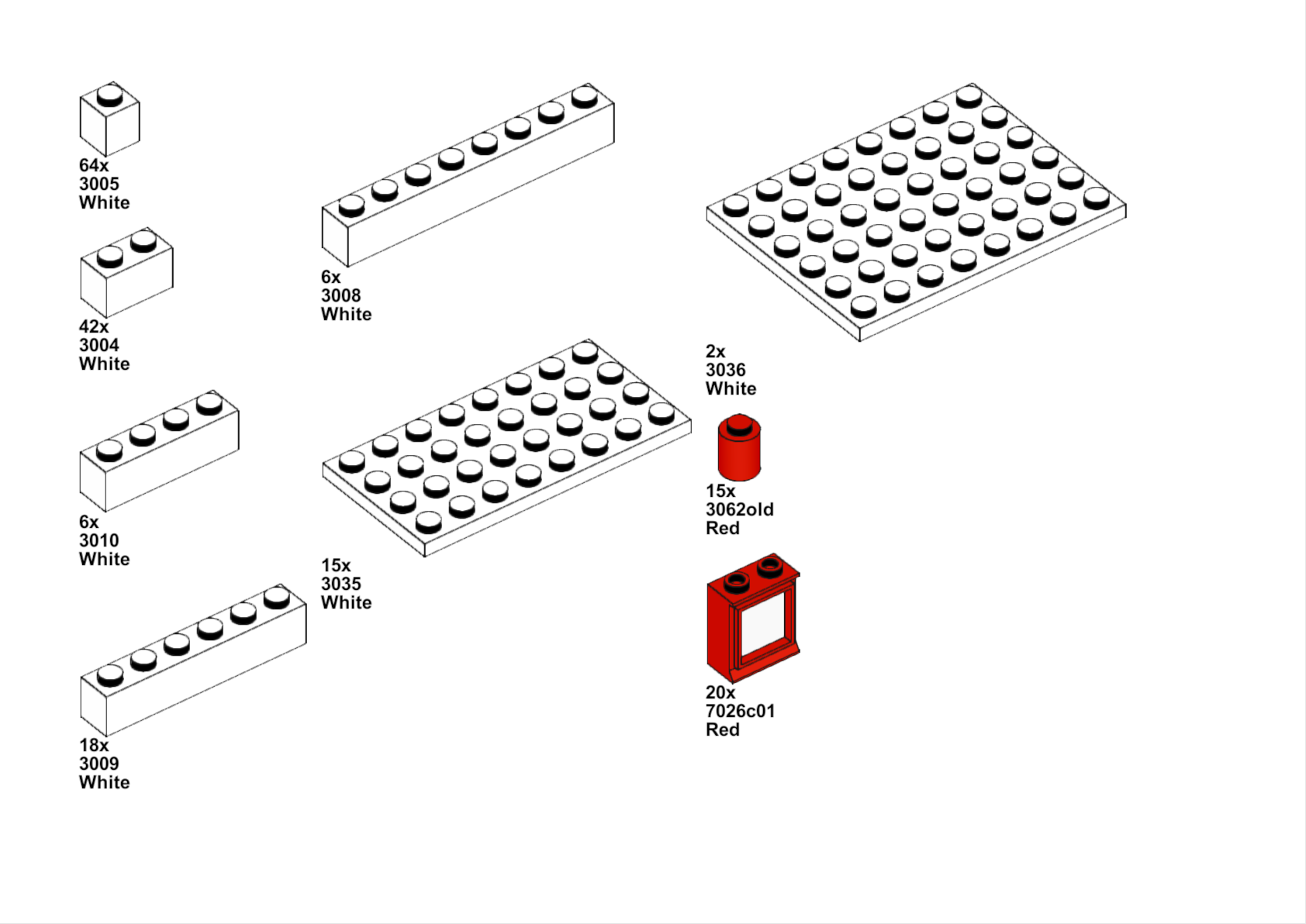 64x
3005
White

42x
3004
White

6x
3010
White

18x
3009
White

6x
3008
White

15x
3035
White

2x
3036
White

15x
3062old
Red

20x
7026c01
Red