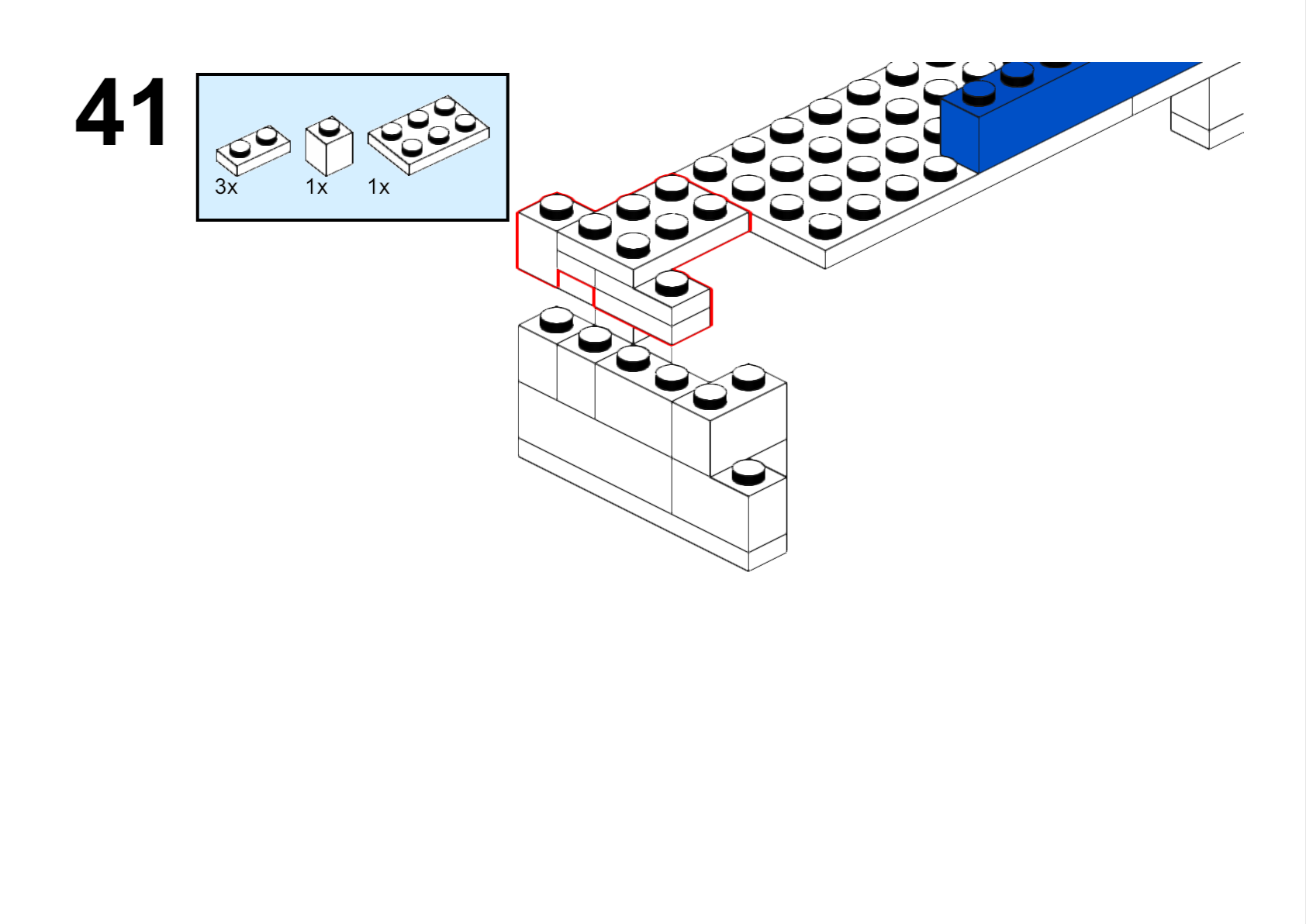 41

3x 1x 1x