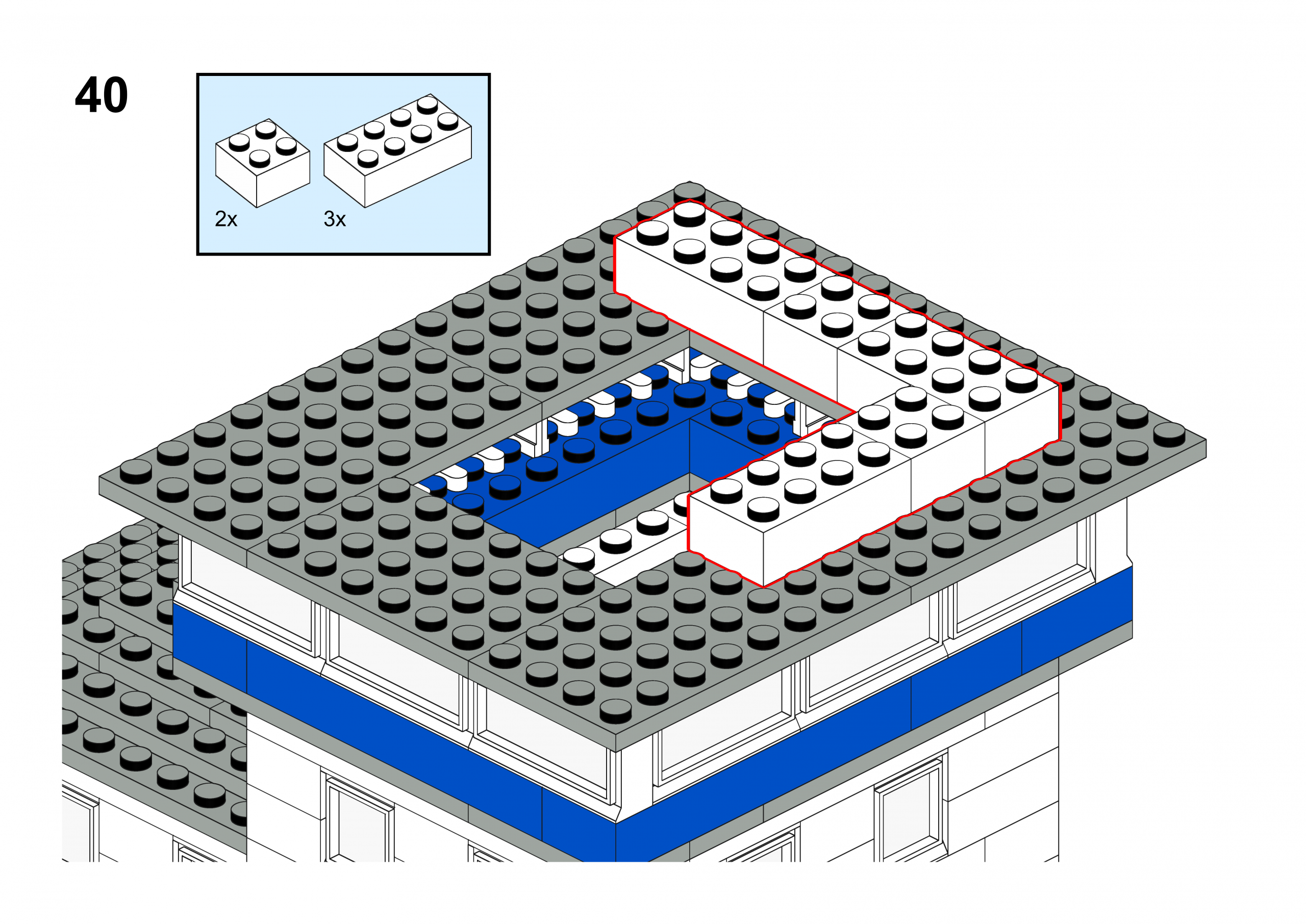 40

2x

3x