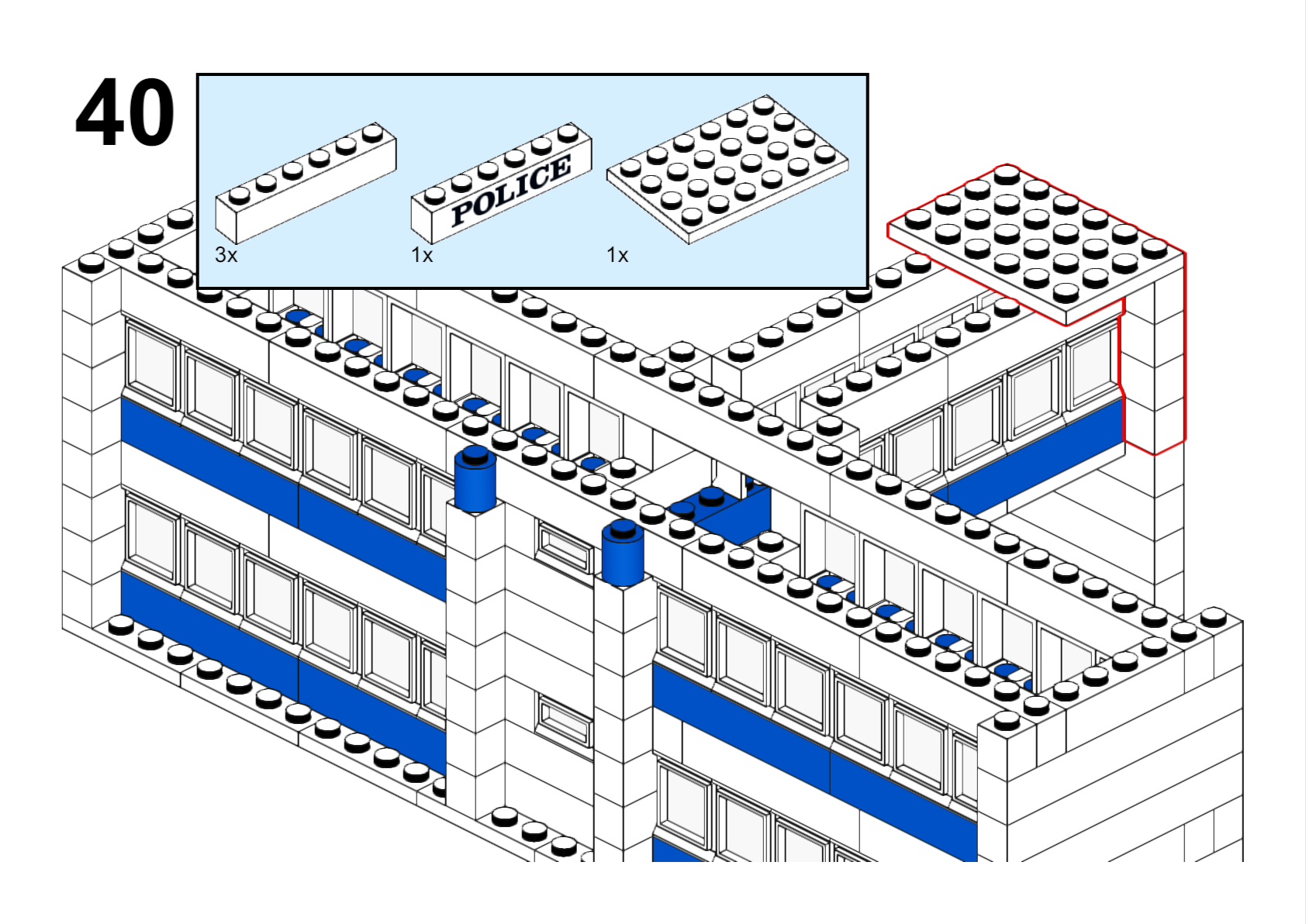 40

POLICE

3x

1x

1x