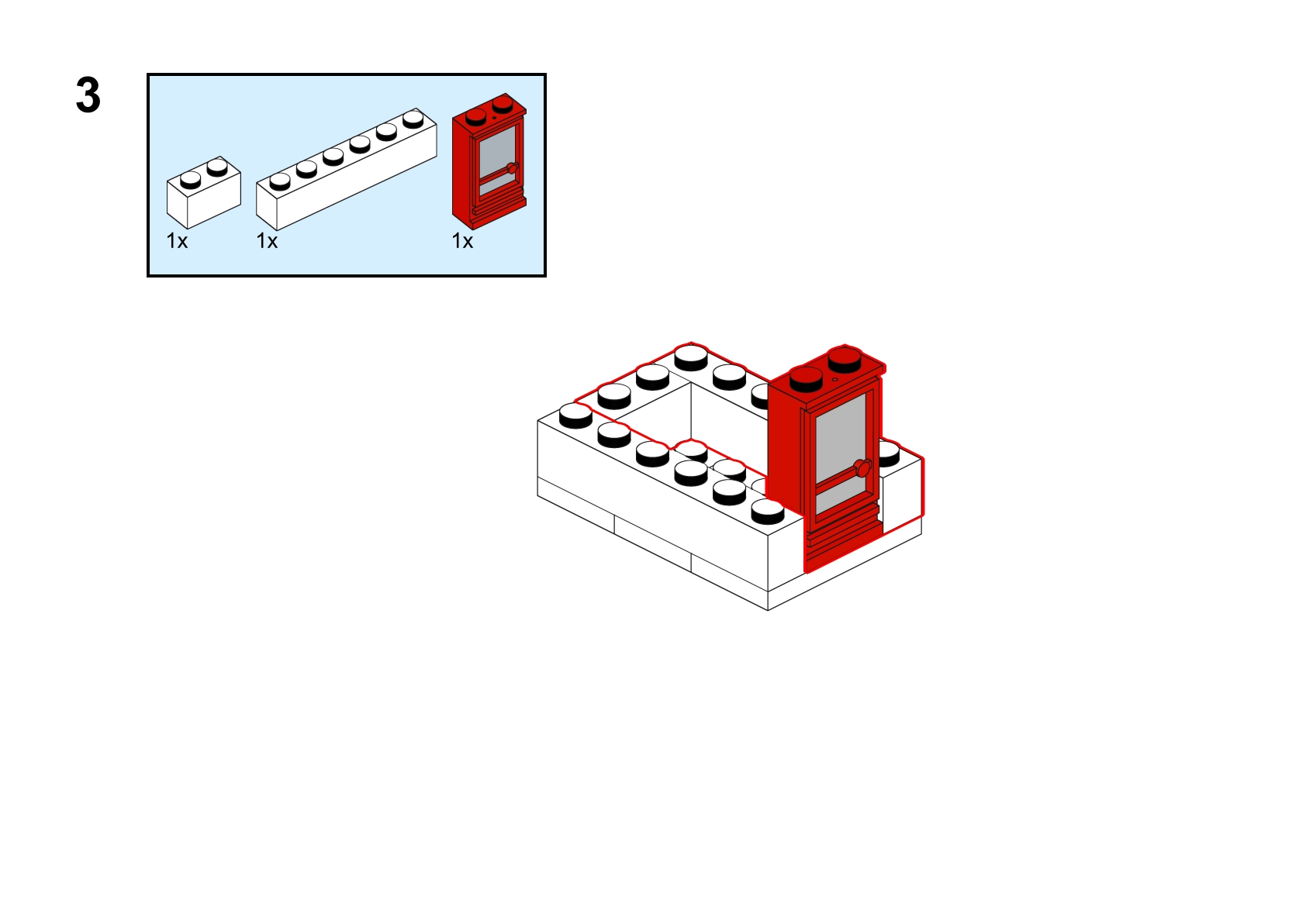 3

1x 1x 1x