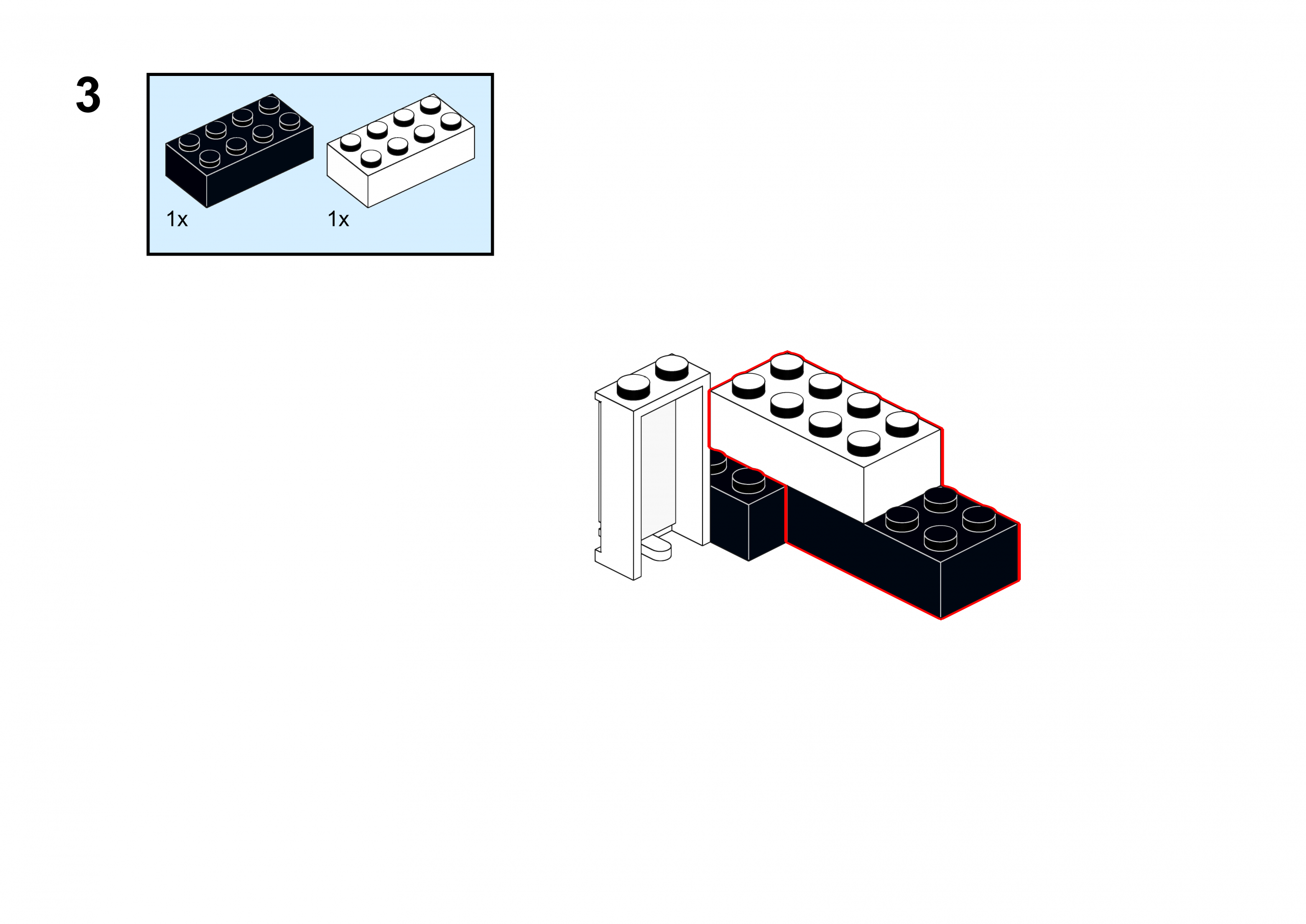 3

1x

1x