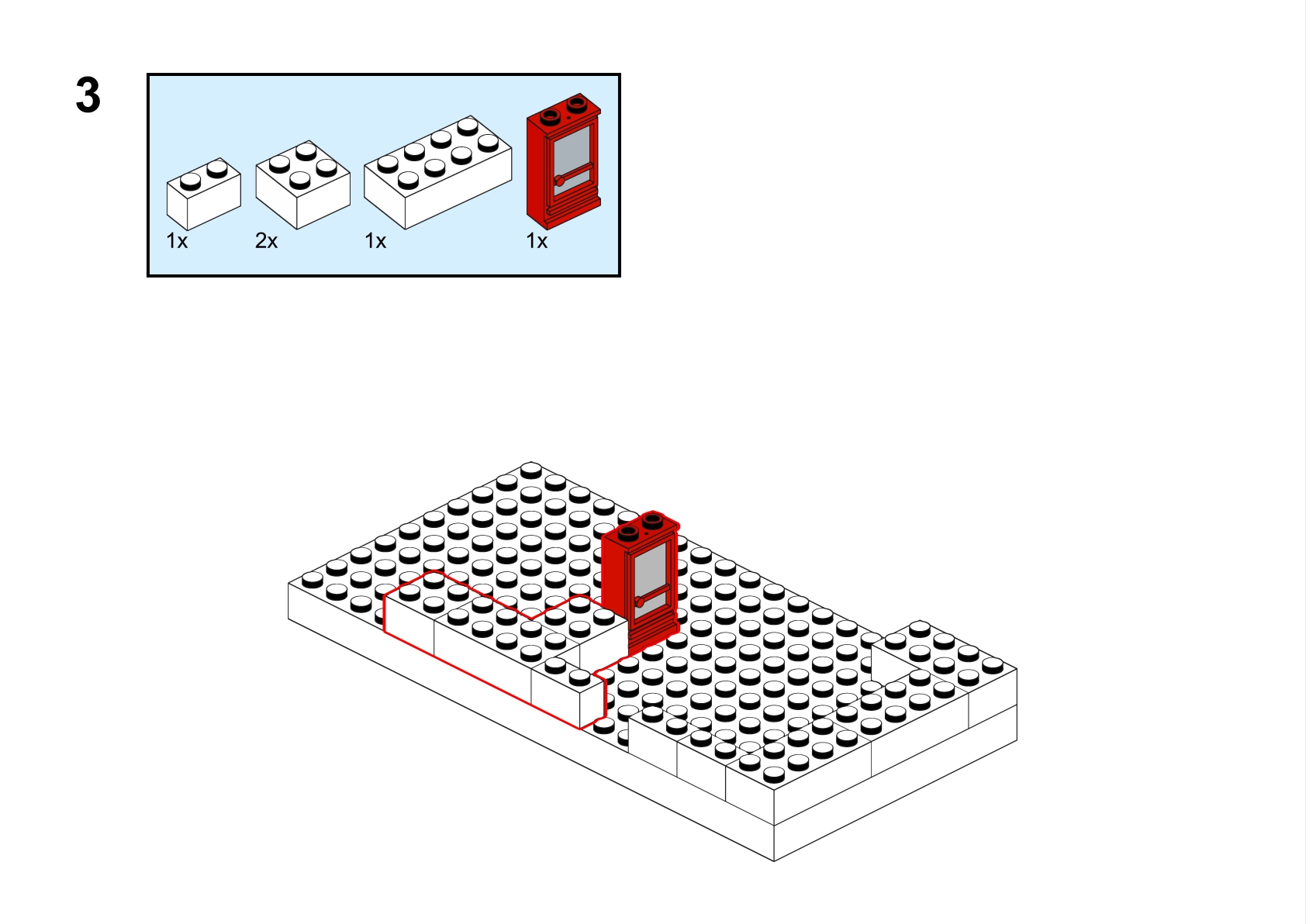 3

1x 2x 1x 1x