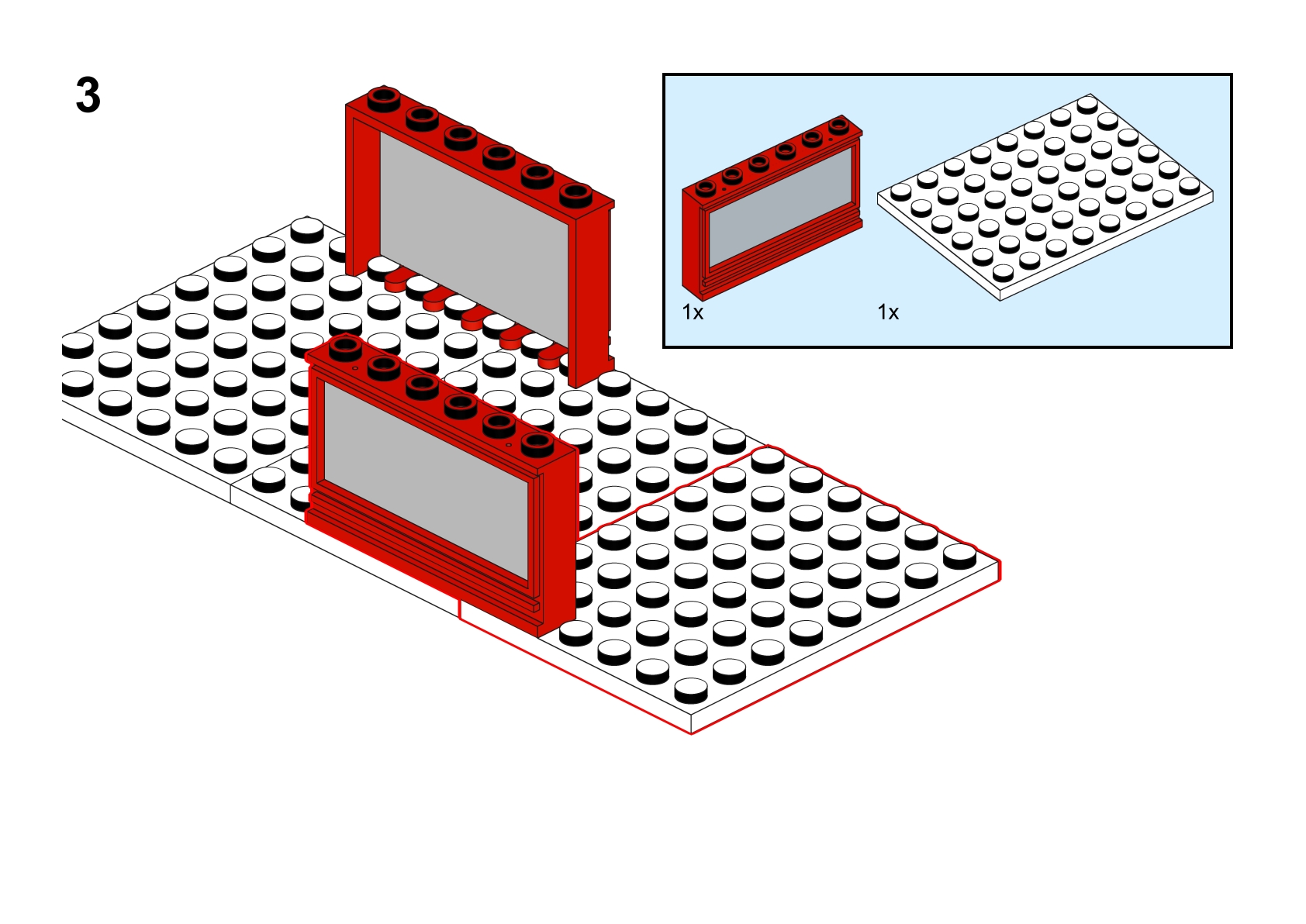 3

1x

1x