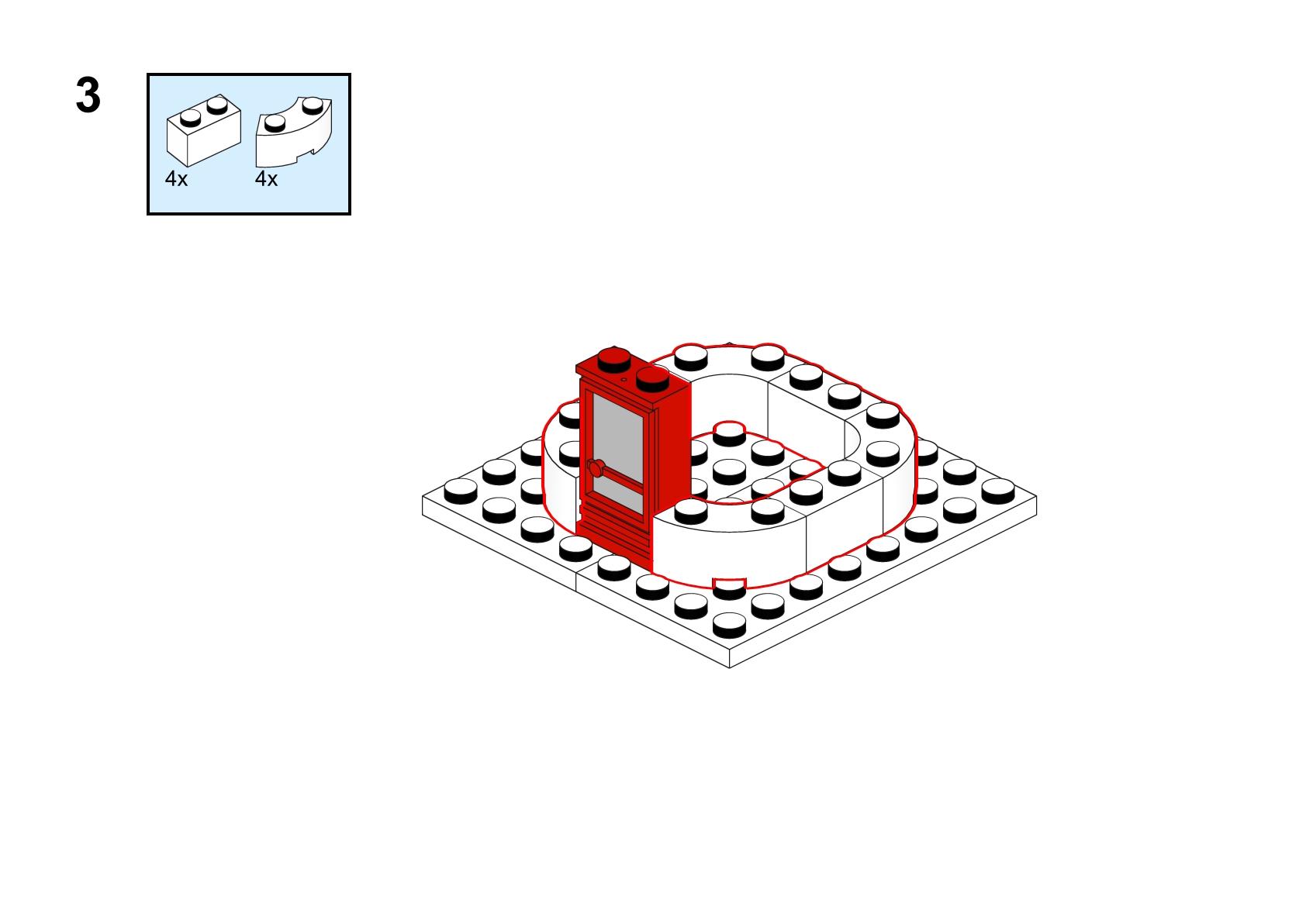 3

4x

4x