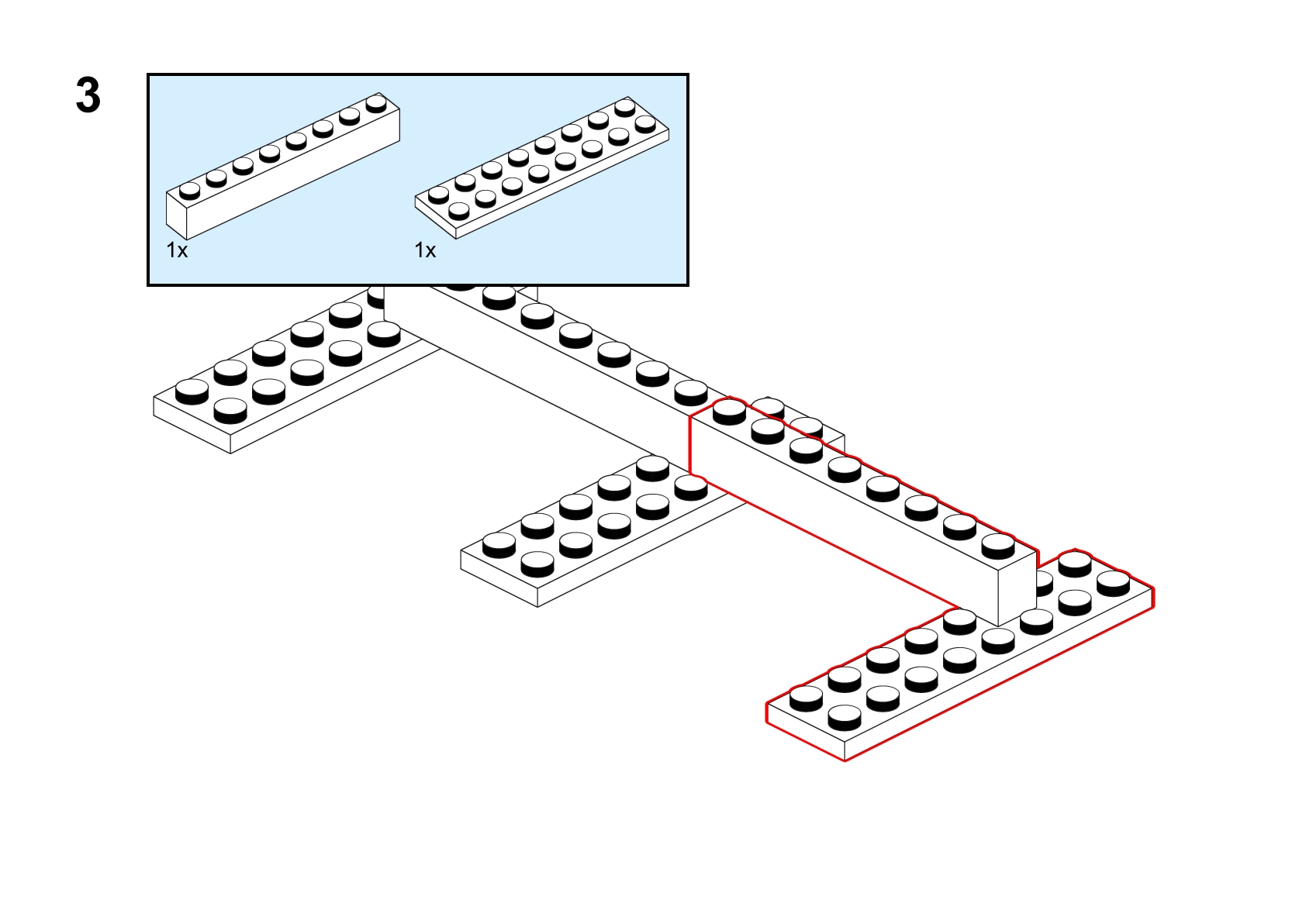 3

1x

1x