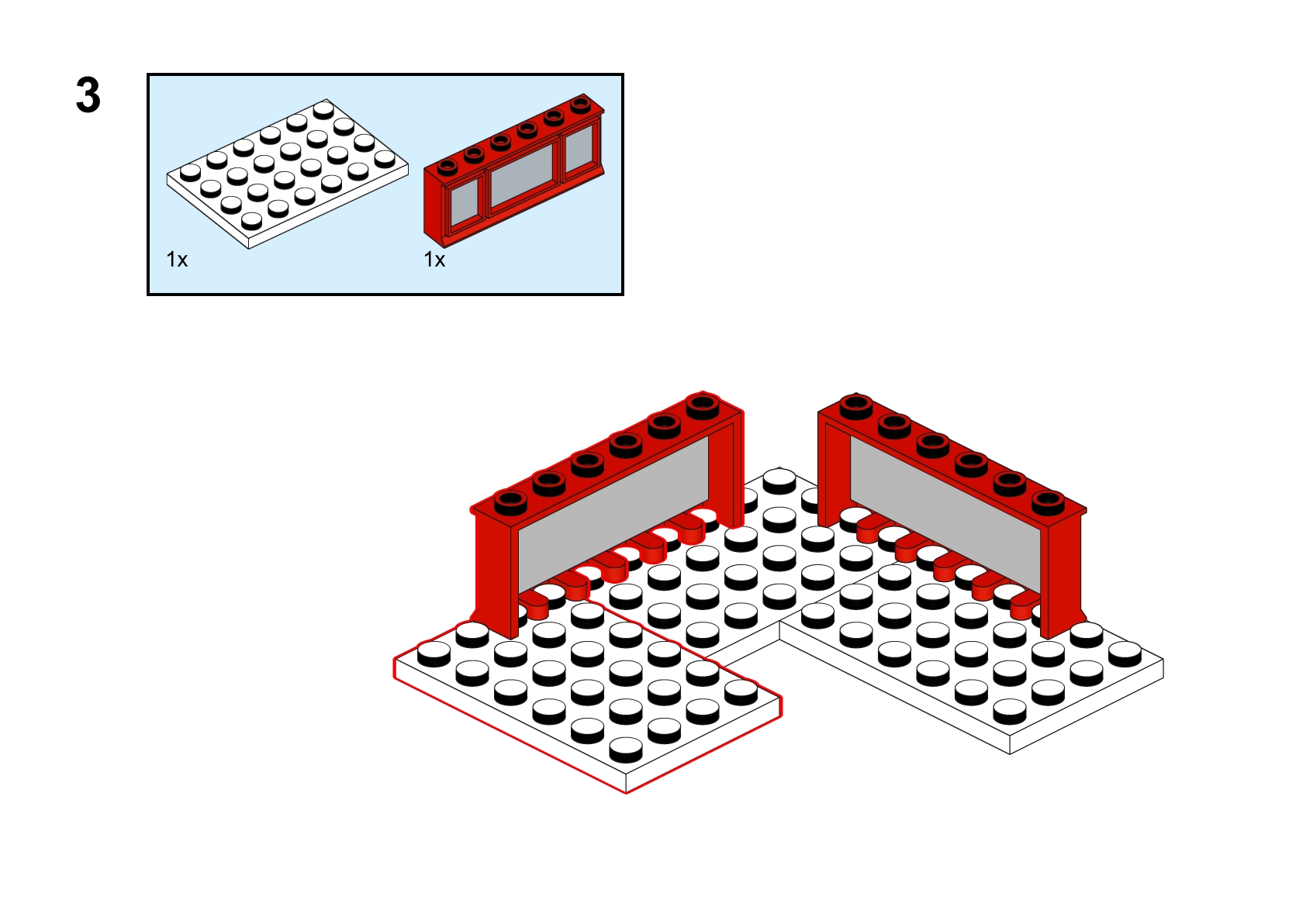 3

1x

1x