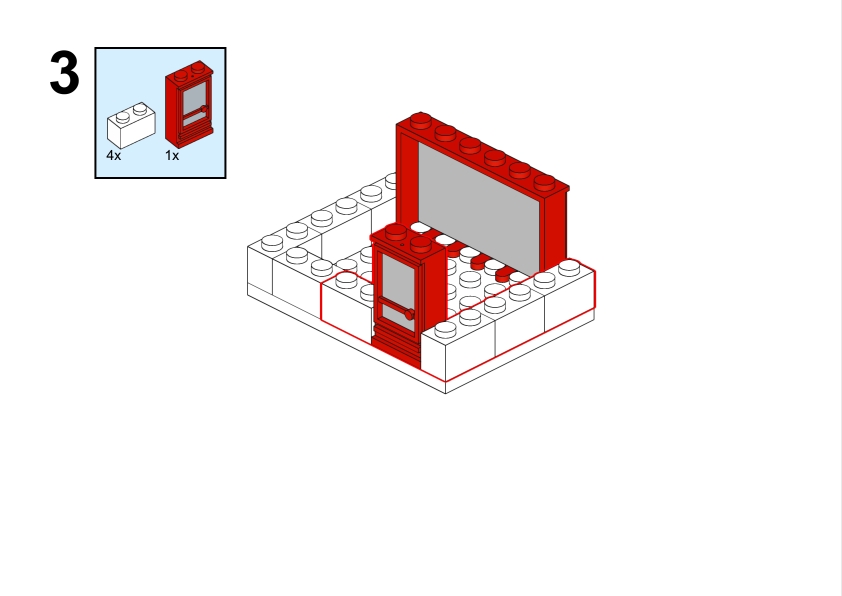 3

4x

1x