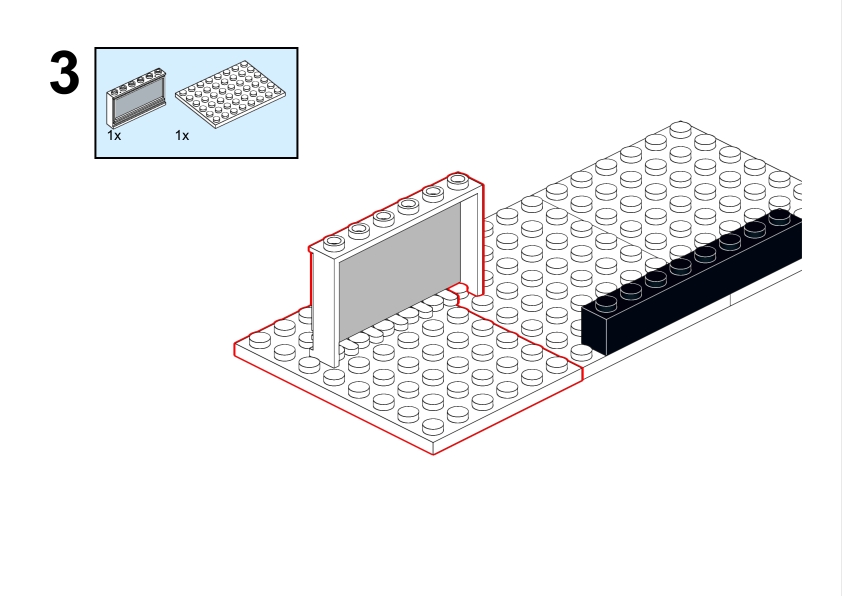 3

1x

1x