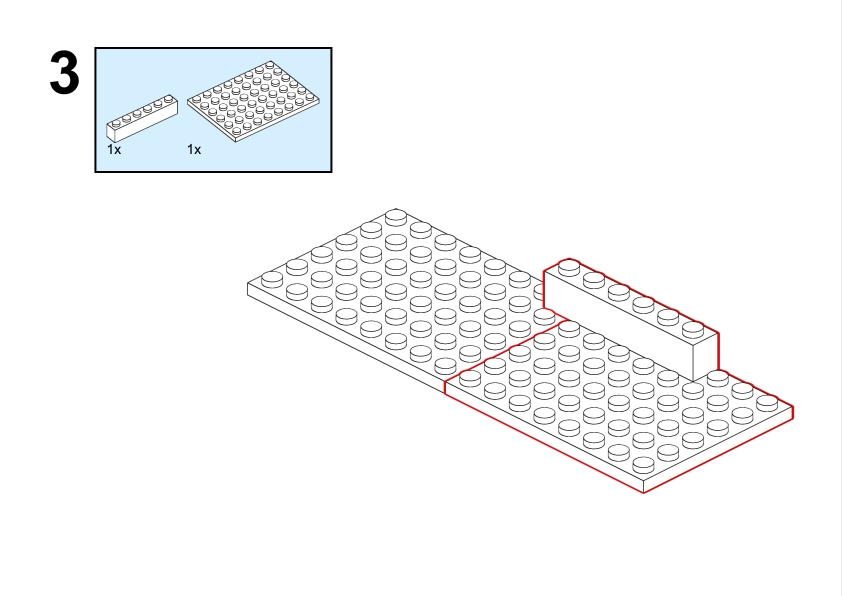 3

1x 1x