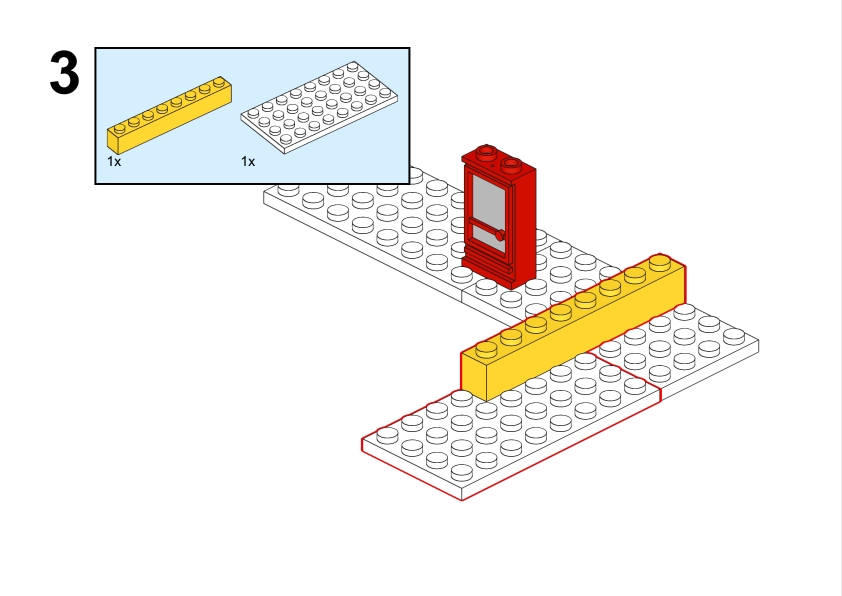 3

1x

1x