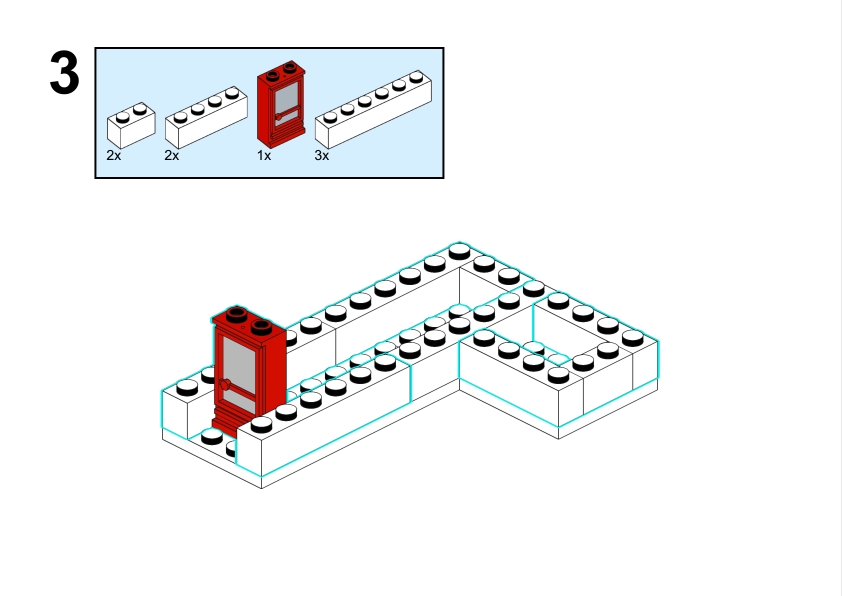 3

2x 2x 1x 3x