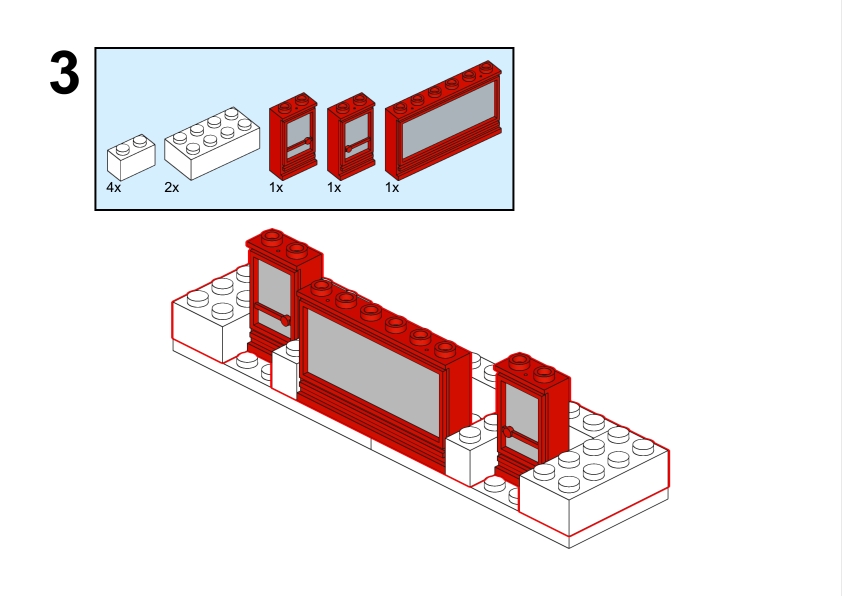 3

4x
2x
1x
1x
1x