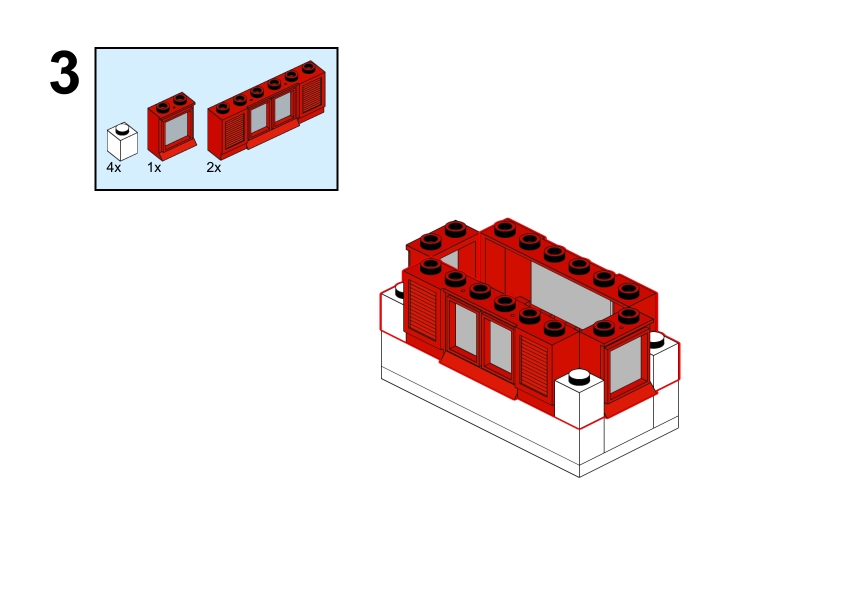 3

4x
1x
2x