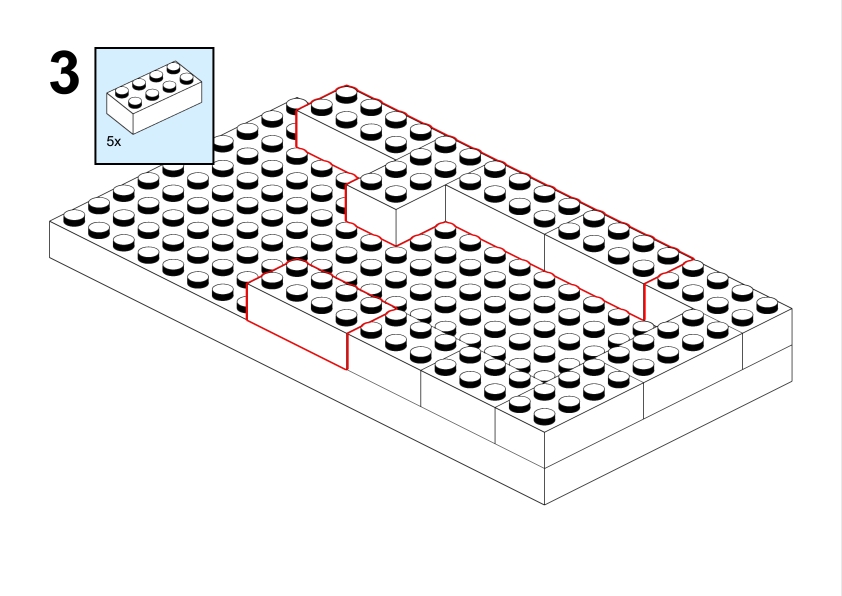 3

5x