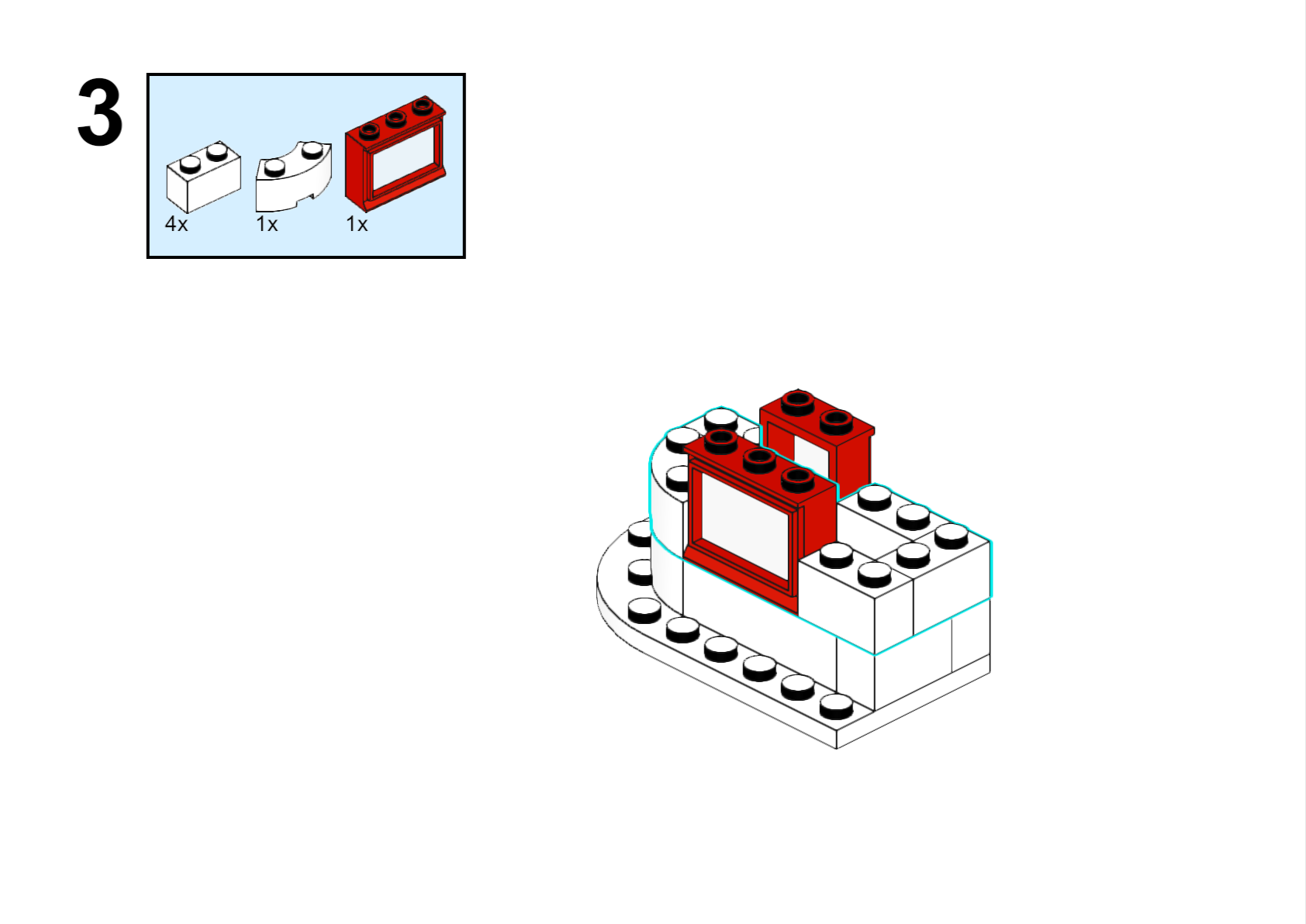 3

4x 1x 1x