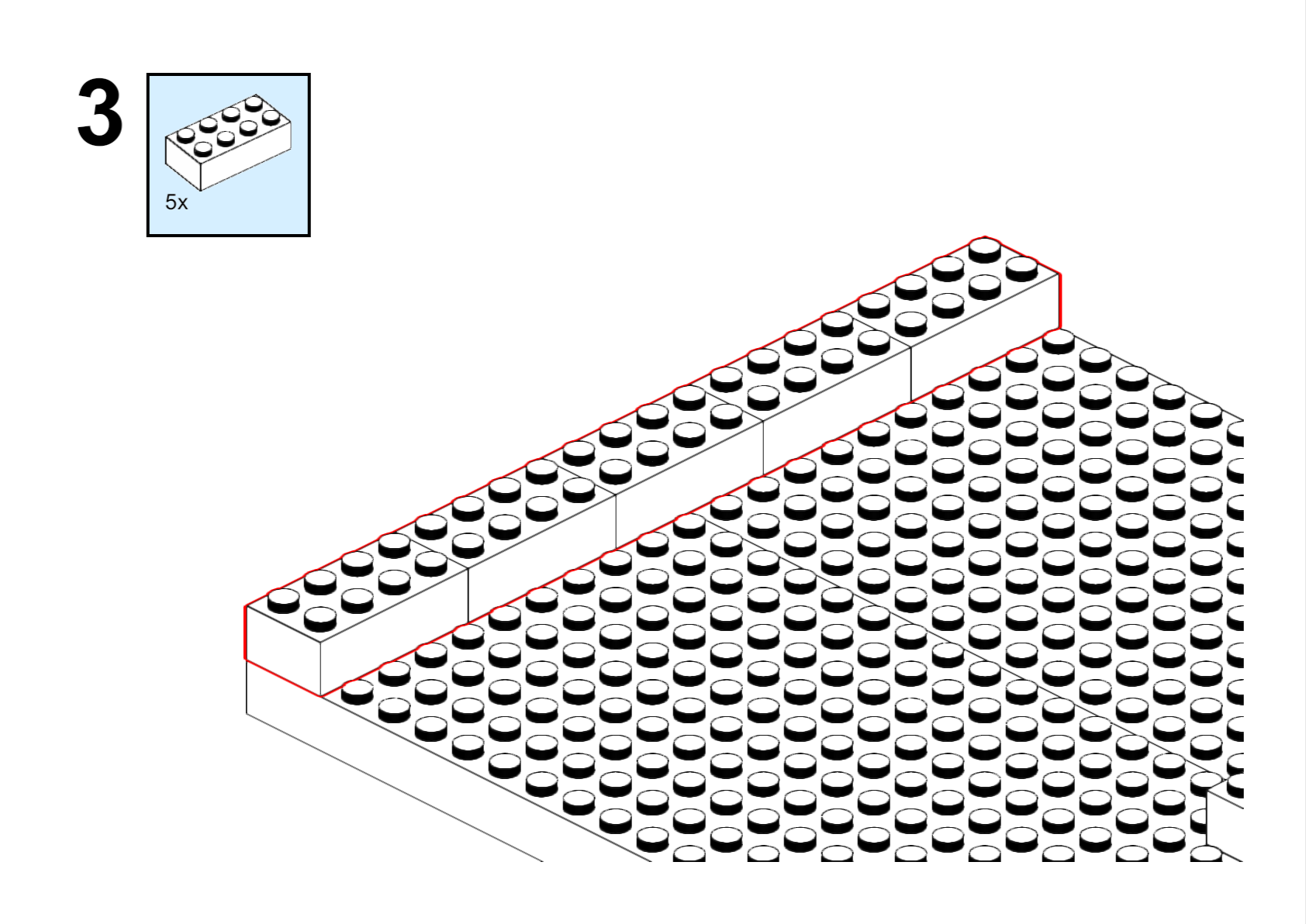 3

5x