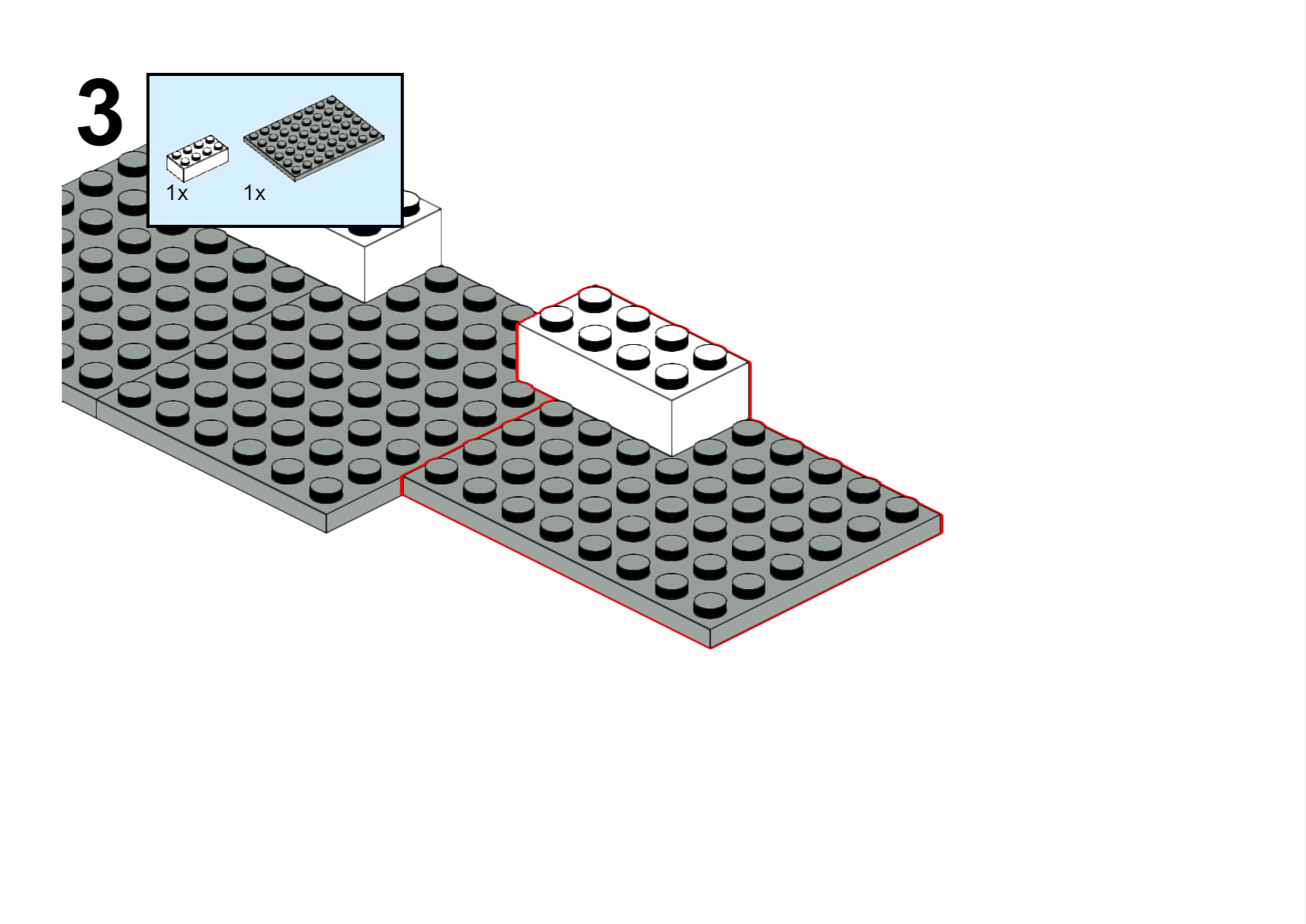 3

1x

1x