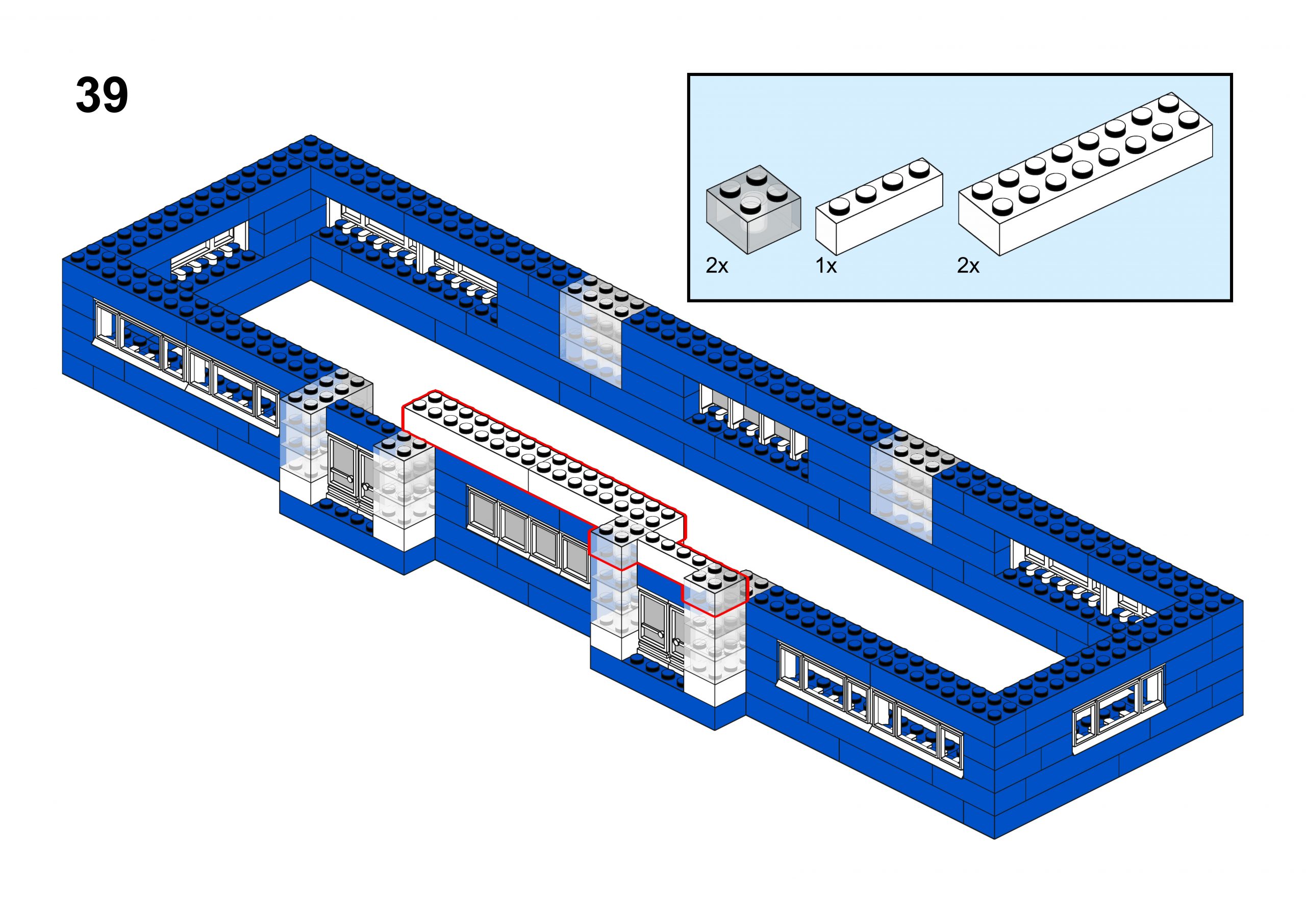 39

2x
1x
2x