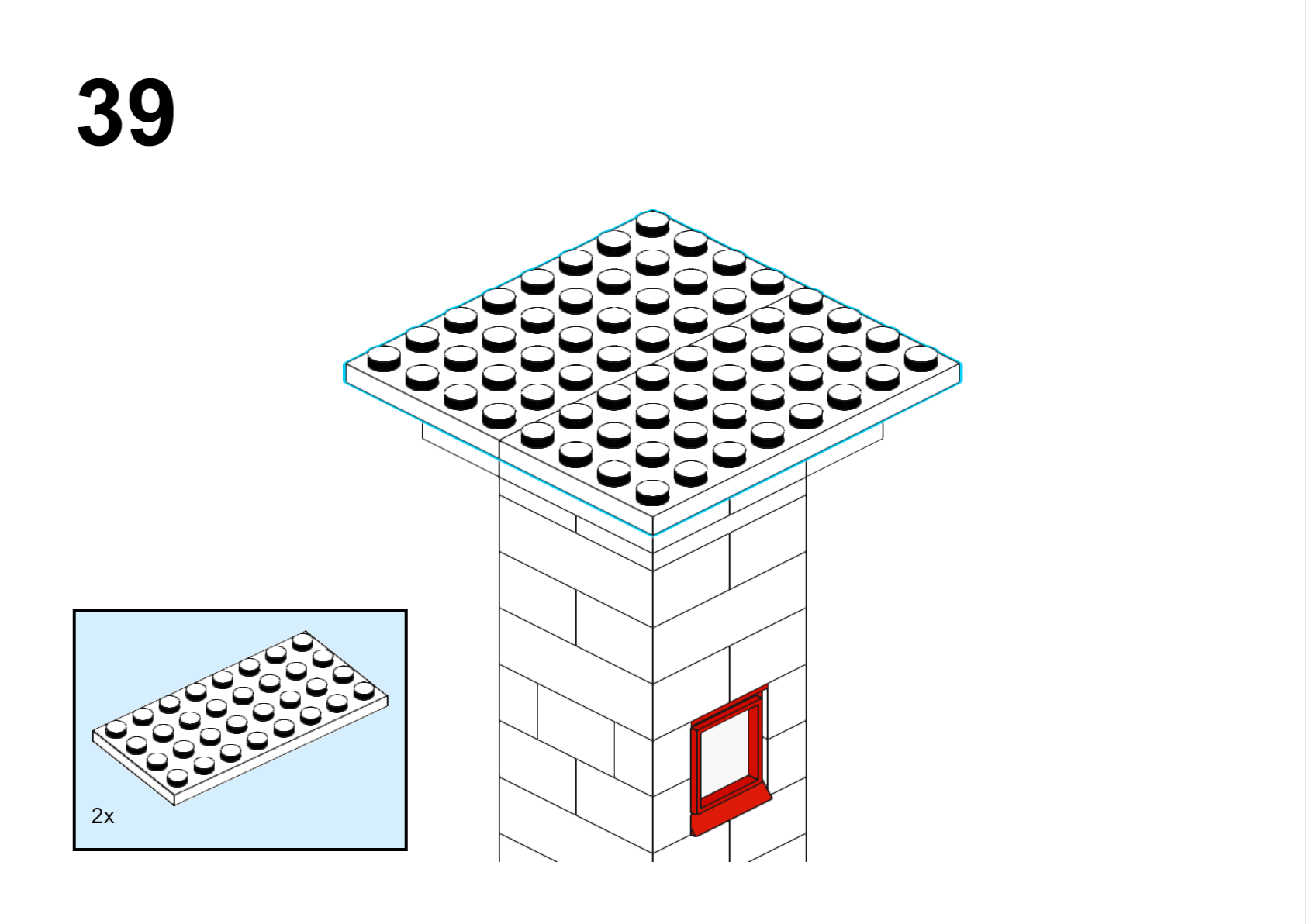 39

2x