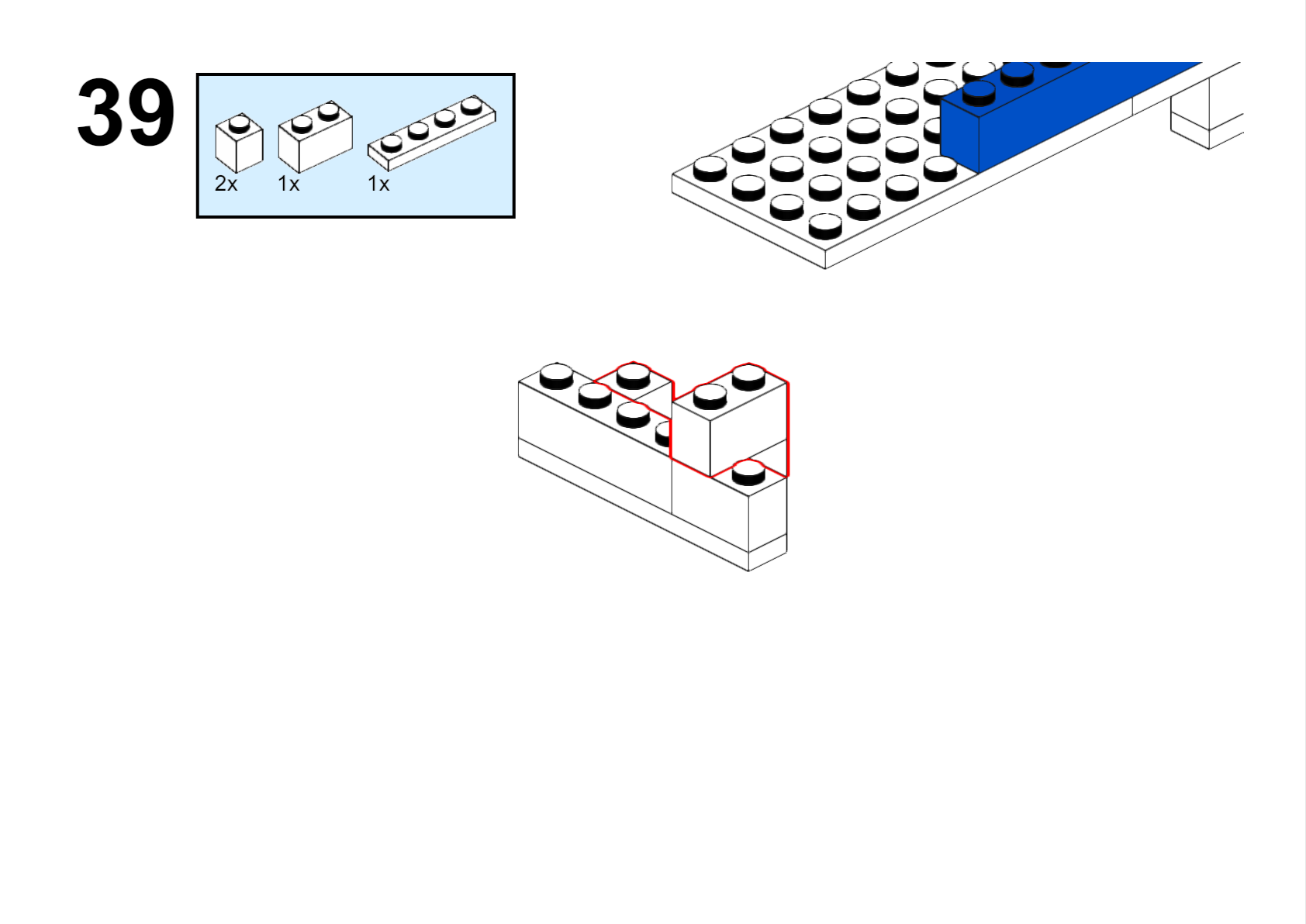 39

2x 1x 1x