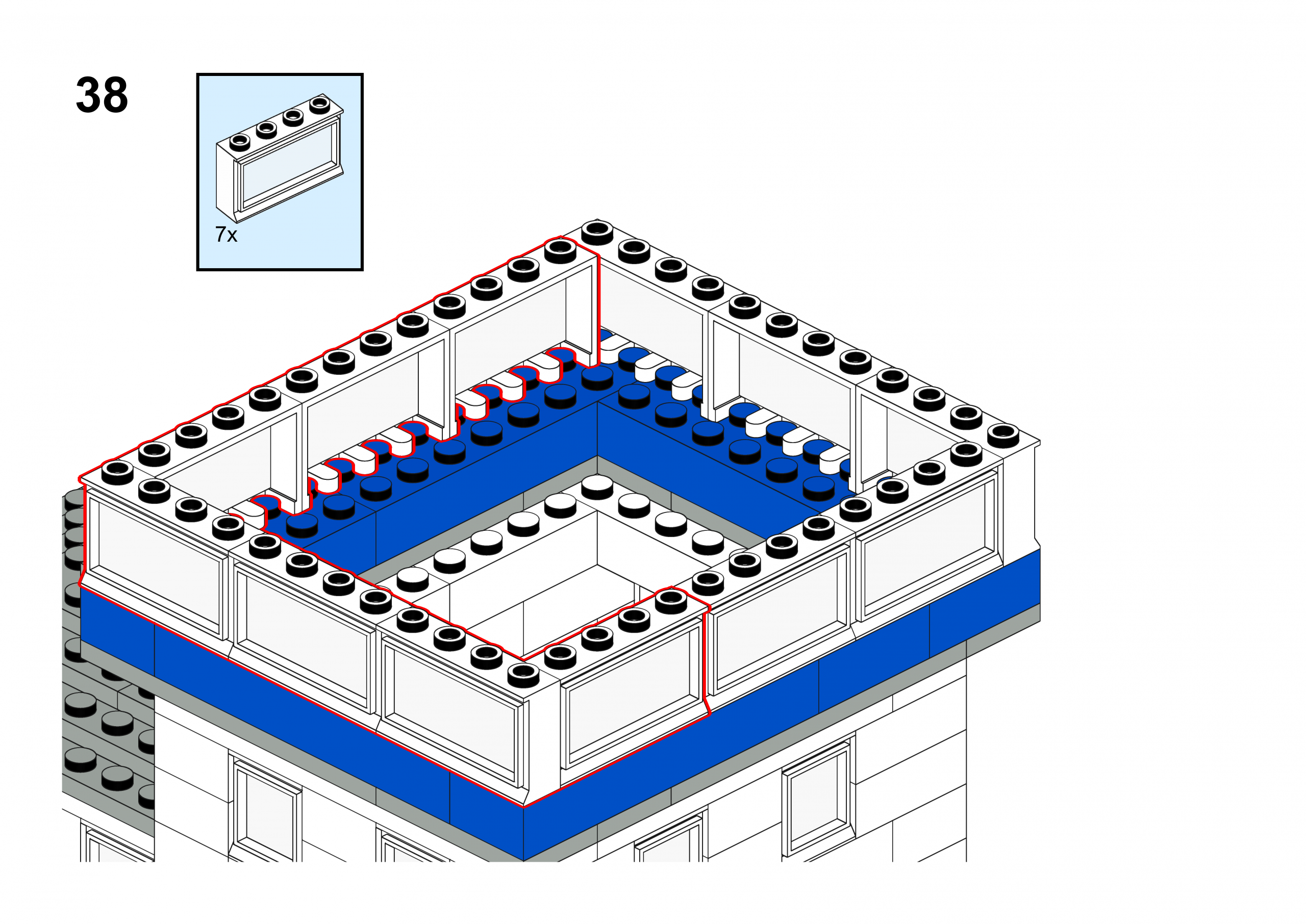 38

7x