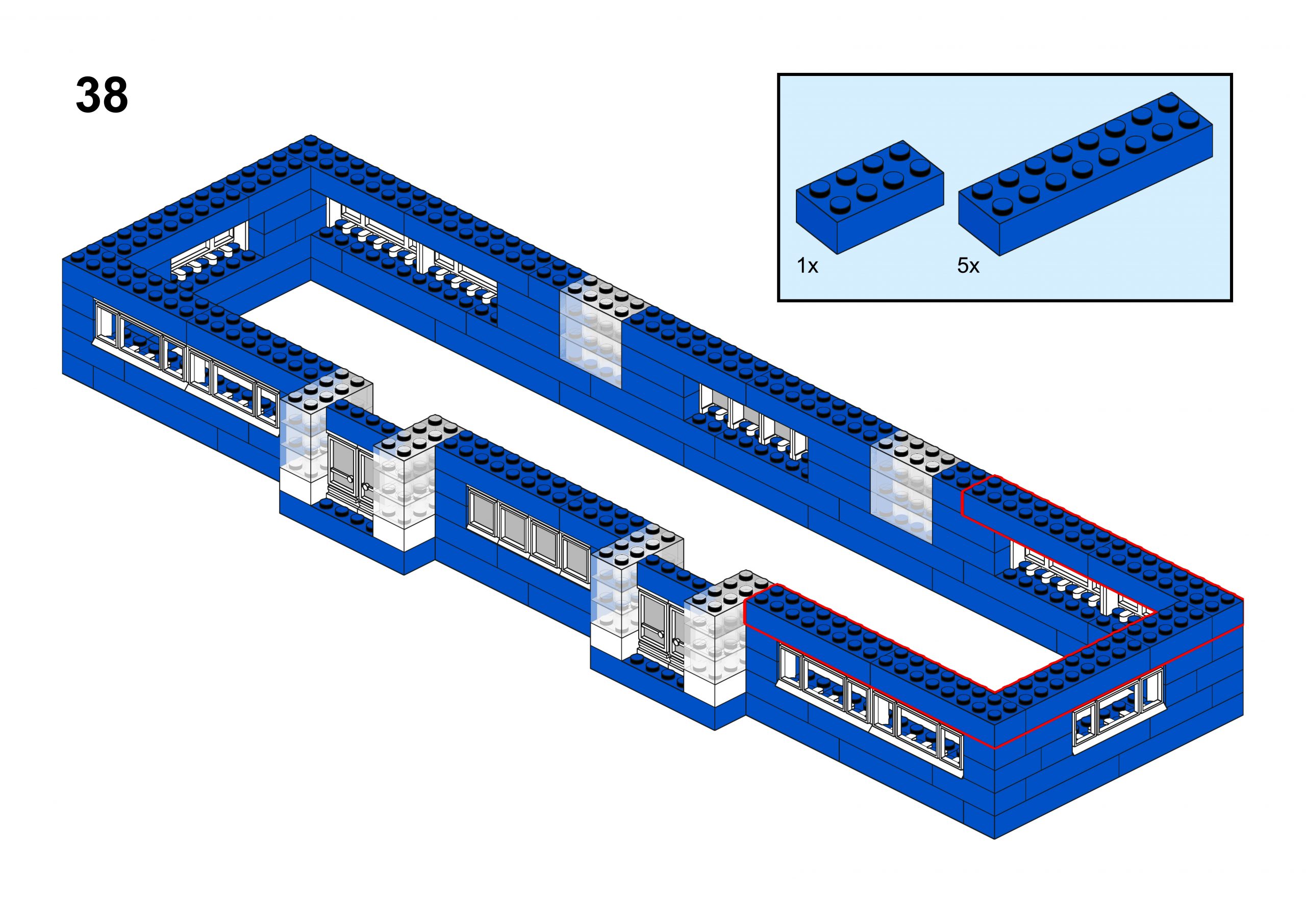 38

1x

5x