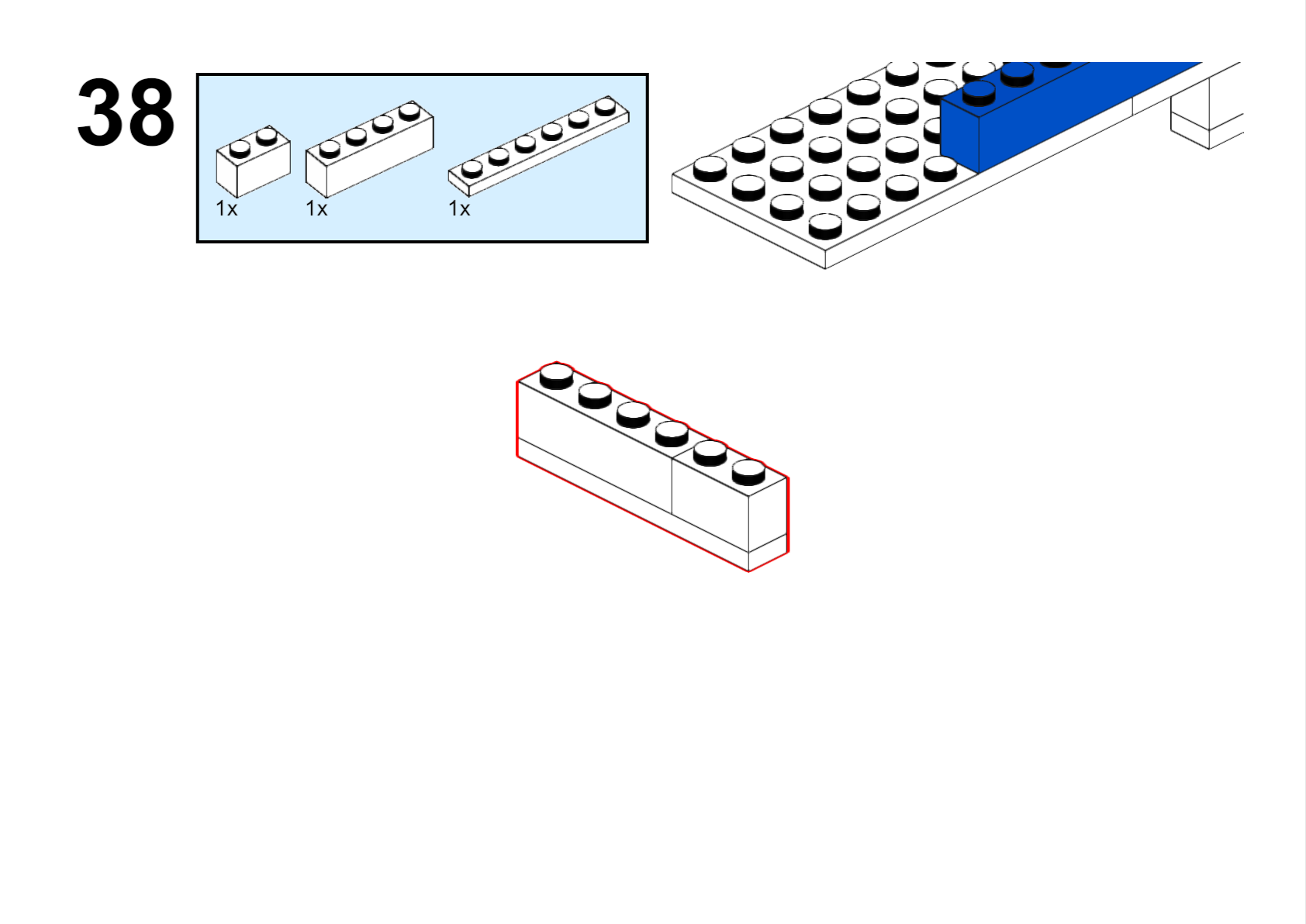 38

1x 1x 1x