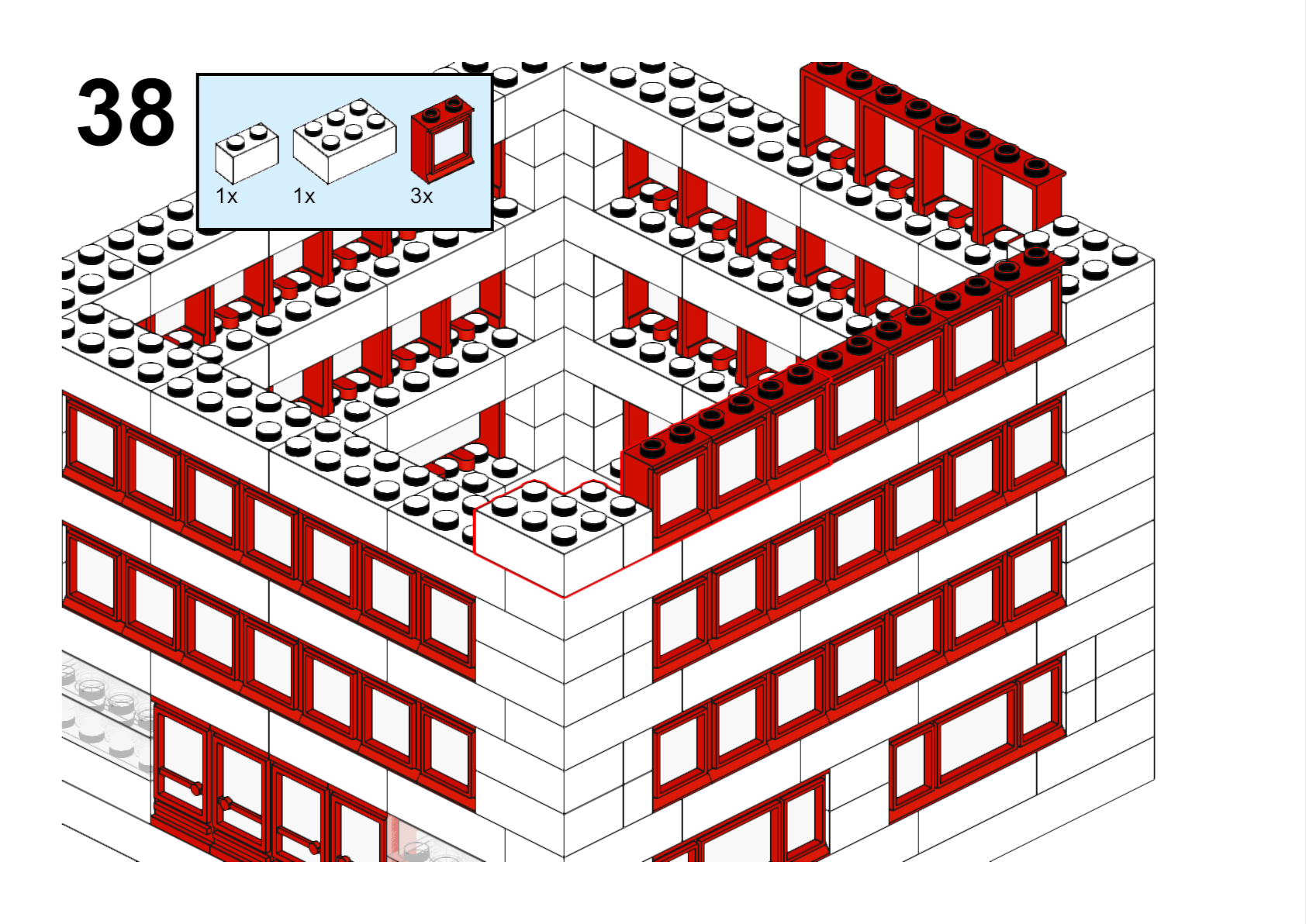 38

1x 1x 3x