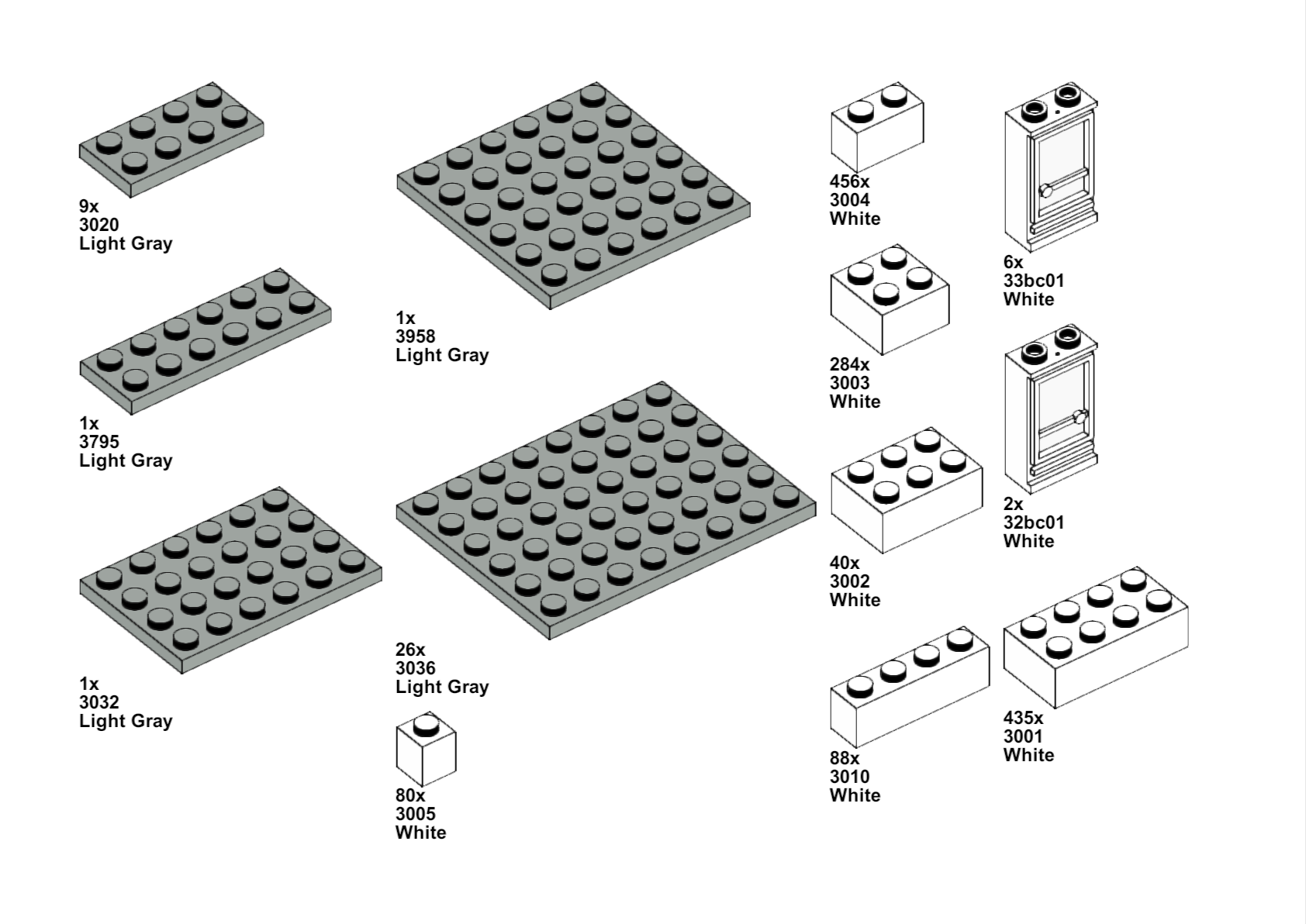 9x
3020
Light Gray

1x
3795
Light Gray

1x
3032
Light Gray

1x
3958
Light Gray

26x
3036
Light Gray

80x
3005
White

456x
3004
White

284x
3003
White

40x
3002
White

88x
3010
White

6x
33bc01
White

2x
32bc01
White

435x
3001
White