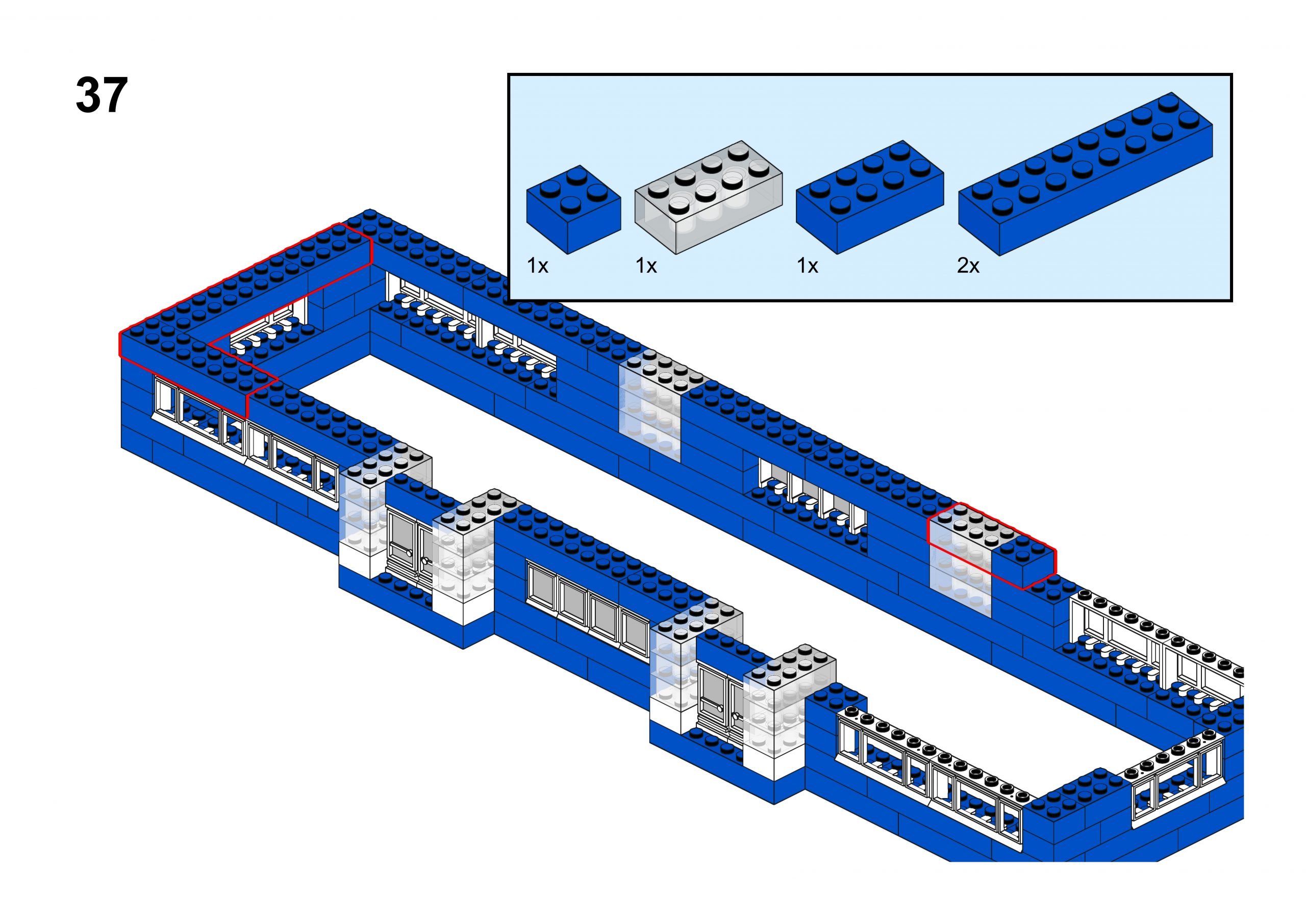 37

1x 1x 1x 2x